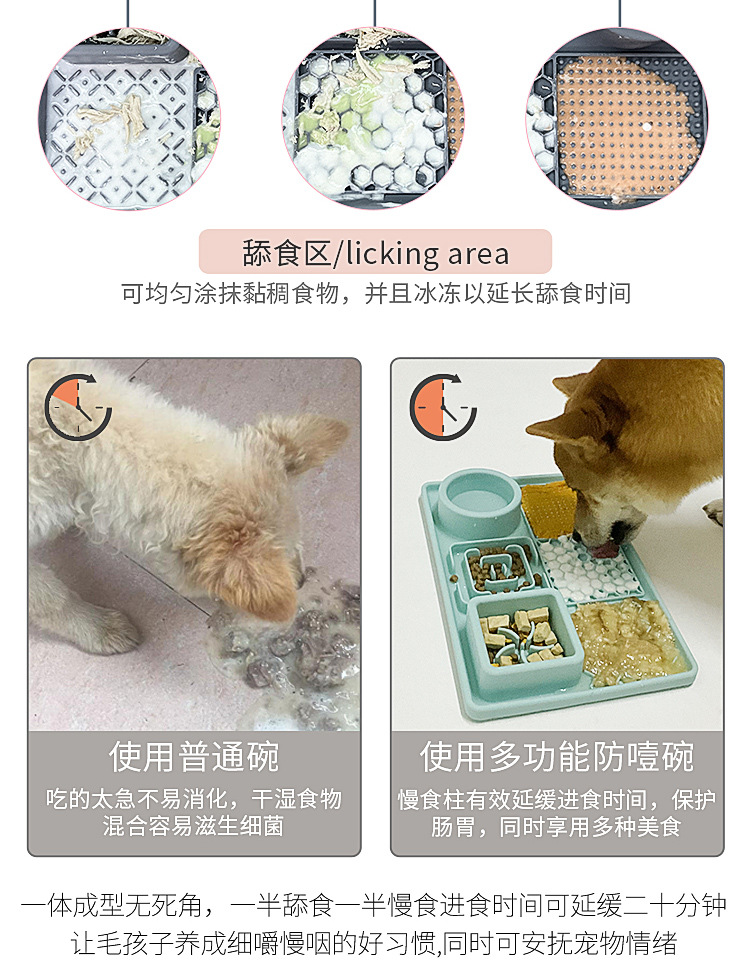 舔食区/licking area
可均匀涂抹黏稠食物，并且冰冻以延长舔食时间

使用普通碗
吃的太急不易消化，干湿食物混合容易滋生细菌

使用多功能防噎碗
慢食柱有效延缓进食时间，保护肠胃，同时享用多种美食

一体成型无死角，一半舔食一半慢食进食时间可延缓二十分钟
让毛孩子养成细嚼慢咽的好习惯,同时可安抚宠物情绪