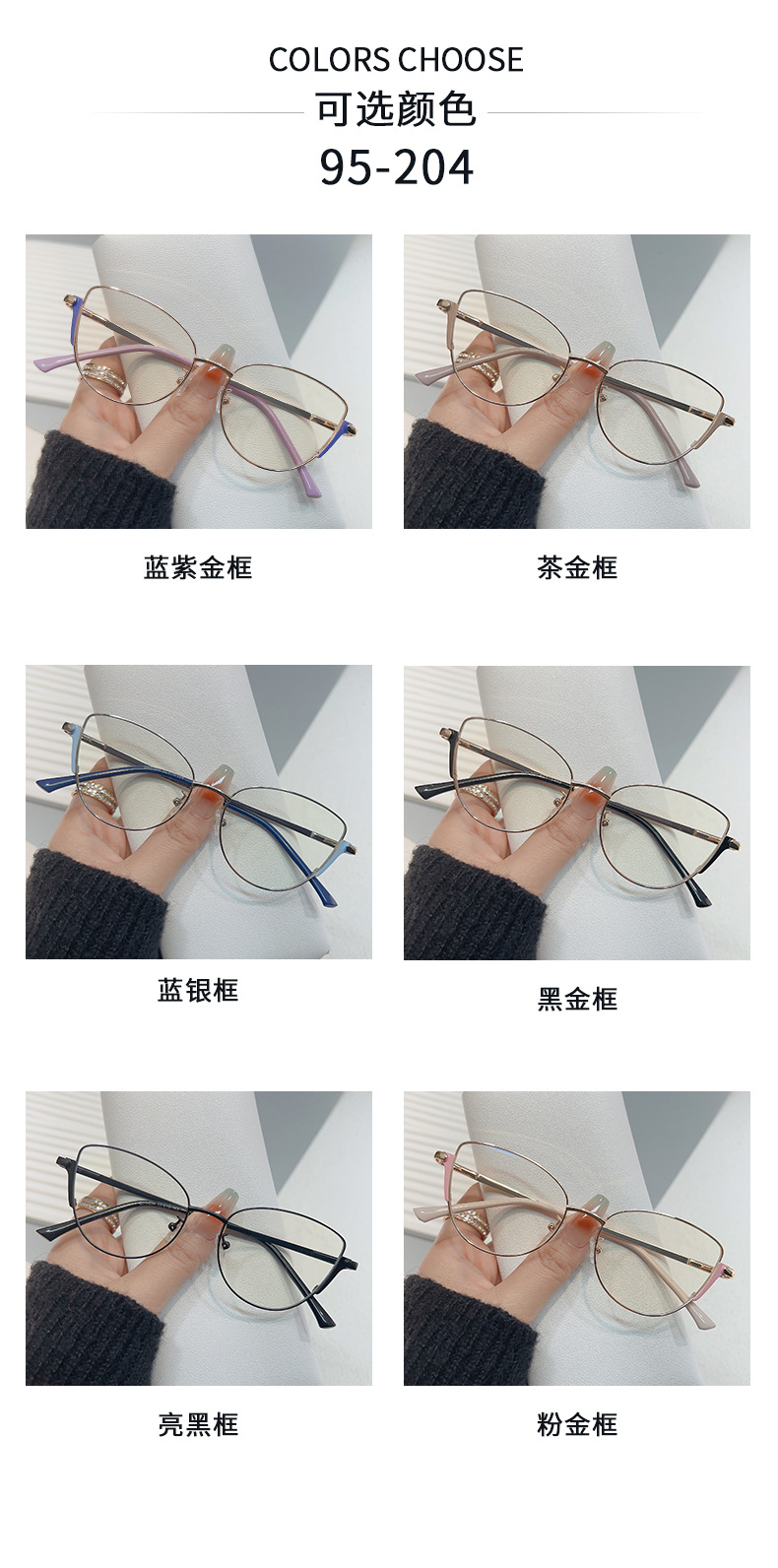 COLORS CHOOSE
可选颜色
95-204

蓝紫金框

茶金框

蓝银框

黑金框

亮黑框

粉金框