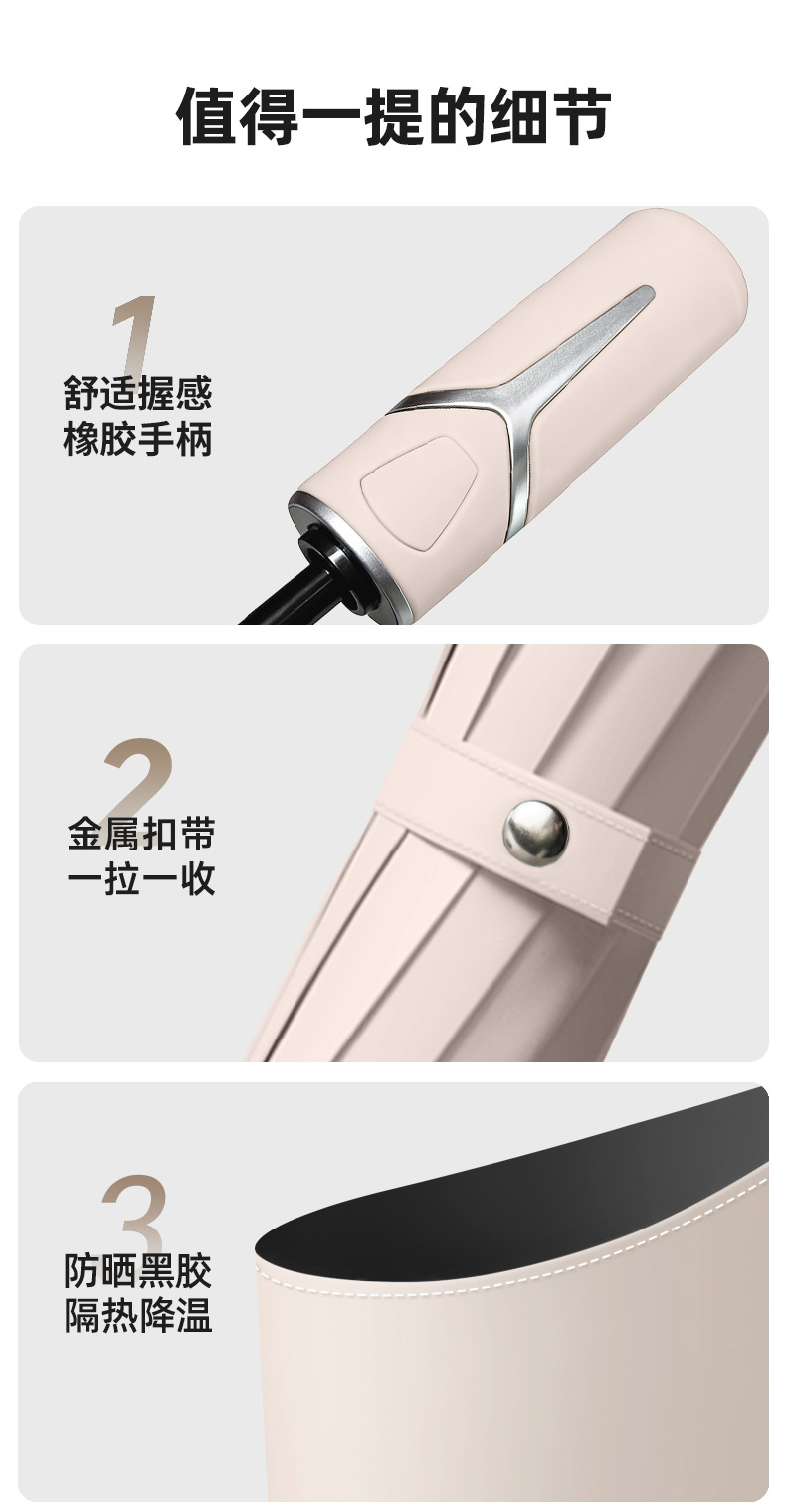 值得一提的细节

1
舒适握感
橡胶手柄

2
金属扣带
一拉一收

3
防晒黑胶
隔热降温