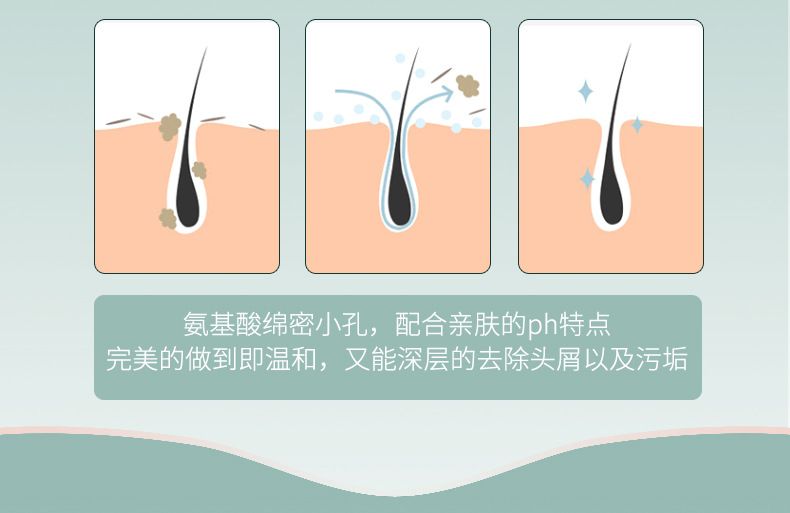 氨基酸绵密小孔，配合亲肤的ph特点
完美的做到即温和，又能深层的去除头屑以及污垢