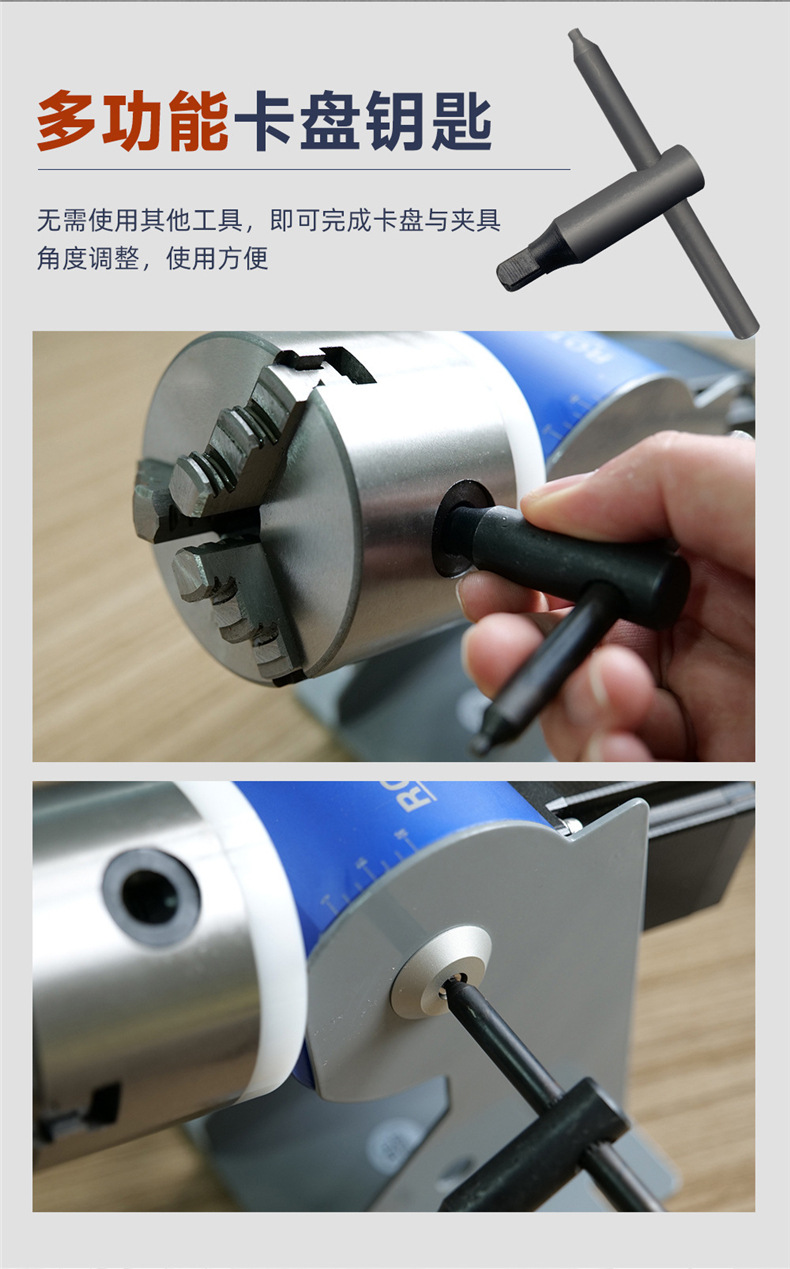 多功能卡盘钥匙

无需使用其他工具，即可完成卡盘与夹具角度调整，使用方便