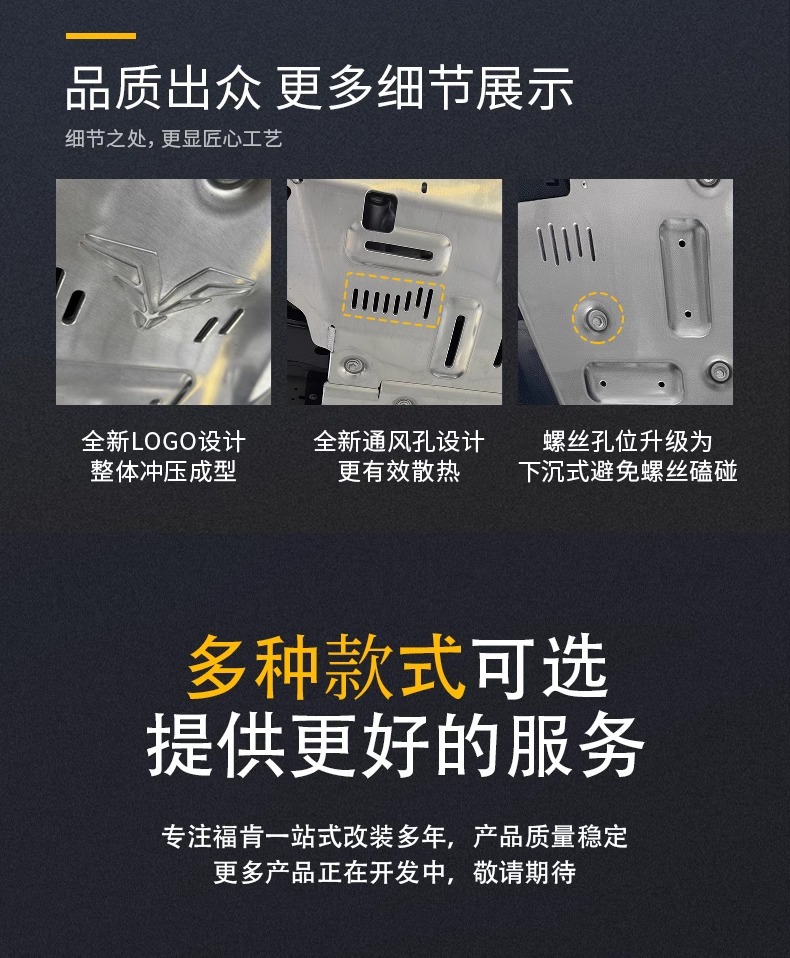 品质出众 更多细节展示

细节之处，更显匠心工艺

全新LOGO设计
整体冲压成型

全新通风孔设计
更有效散热

螺丝孔位升级为
下沉式避免螺丝磕碰

多种款式可选
提供更好的服务

专注福肯一站式改装多年，产品质量稳定
更多产品正在开发中，敬请期待