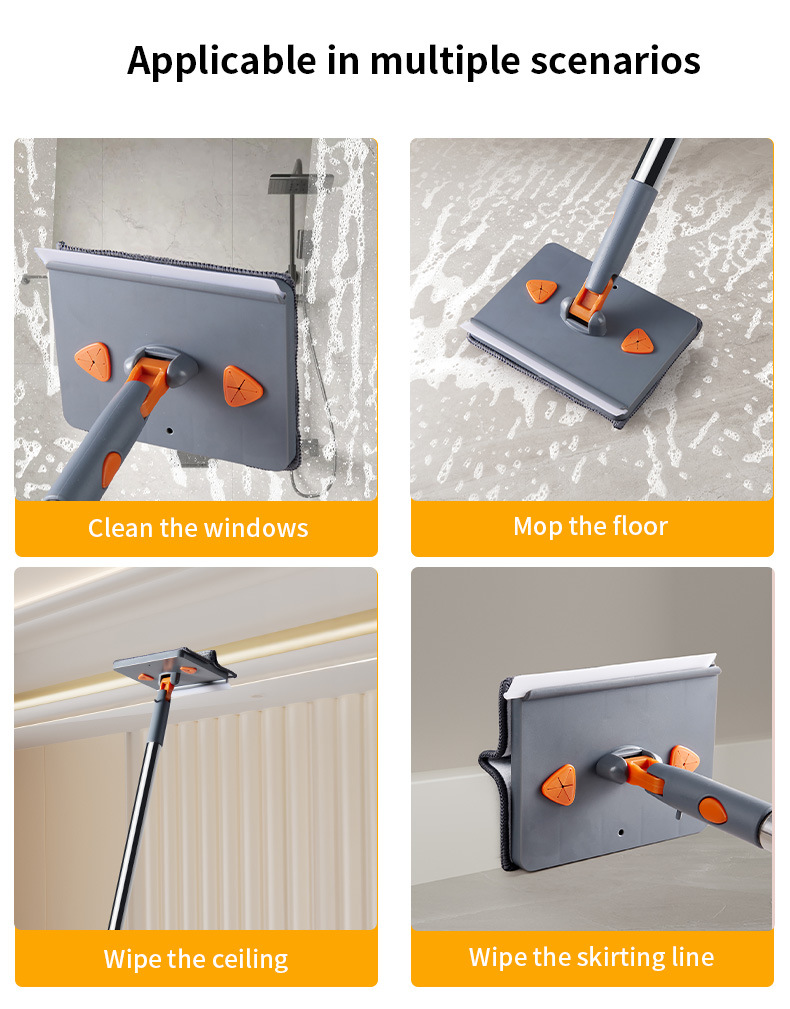 Applicable in multiple scenarios

Clean the windows

Mop the floor

Wipe the ceiling

Wipe the skirting line