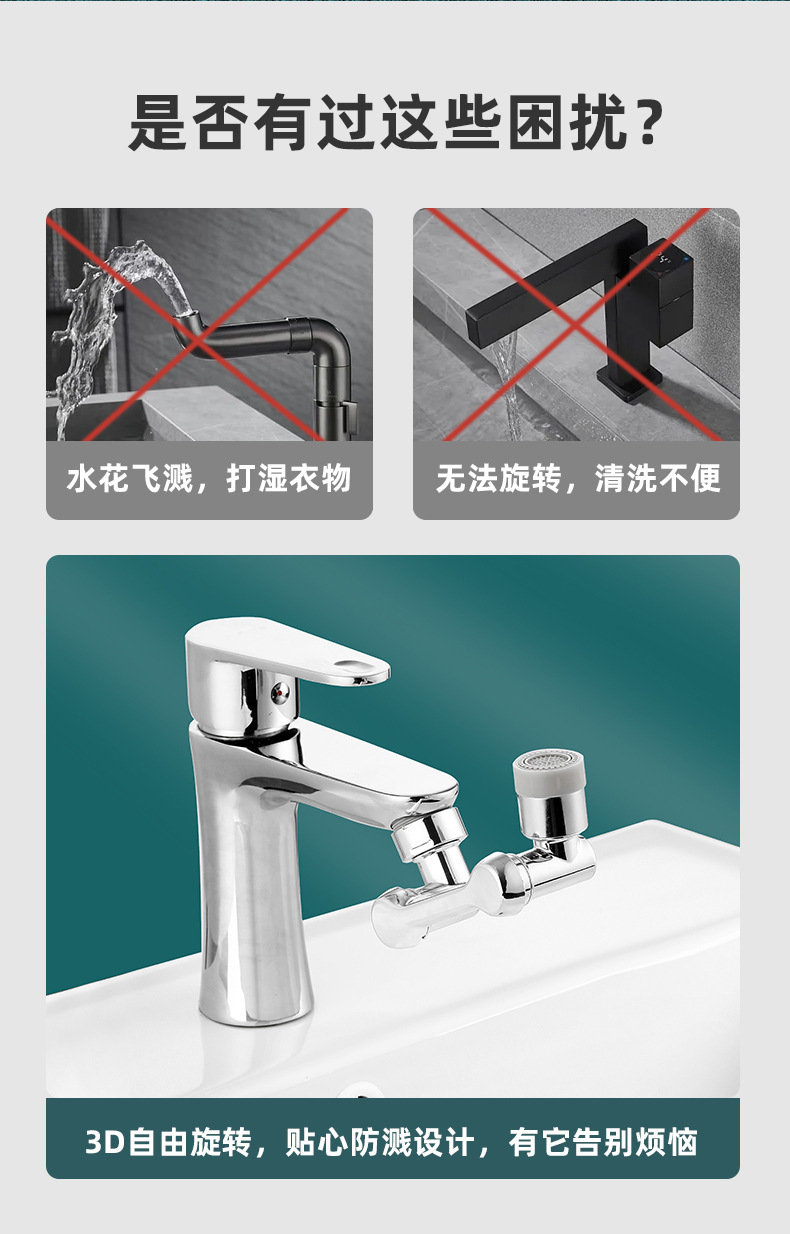 是否有过这些困扰？

水花飞溅，打湿衣物

无法旋转，清洗不便

3D自由旋转，贴心防溅设计，有它告别烦恼