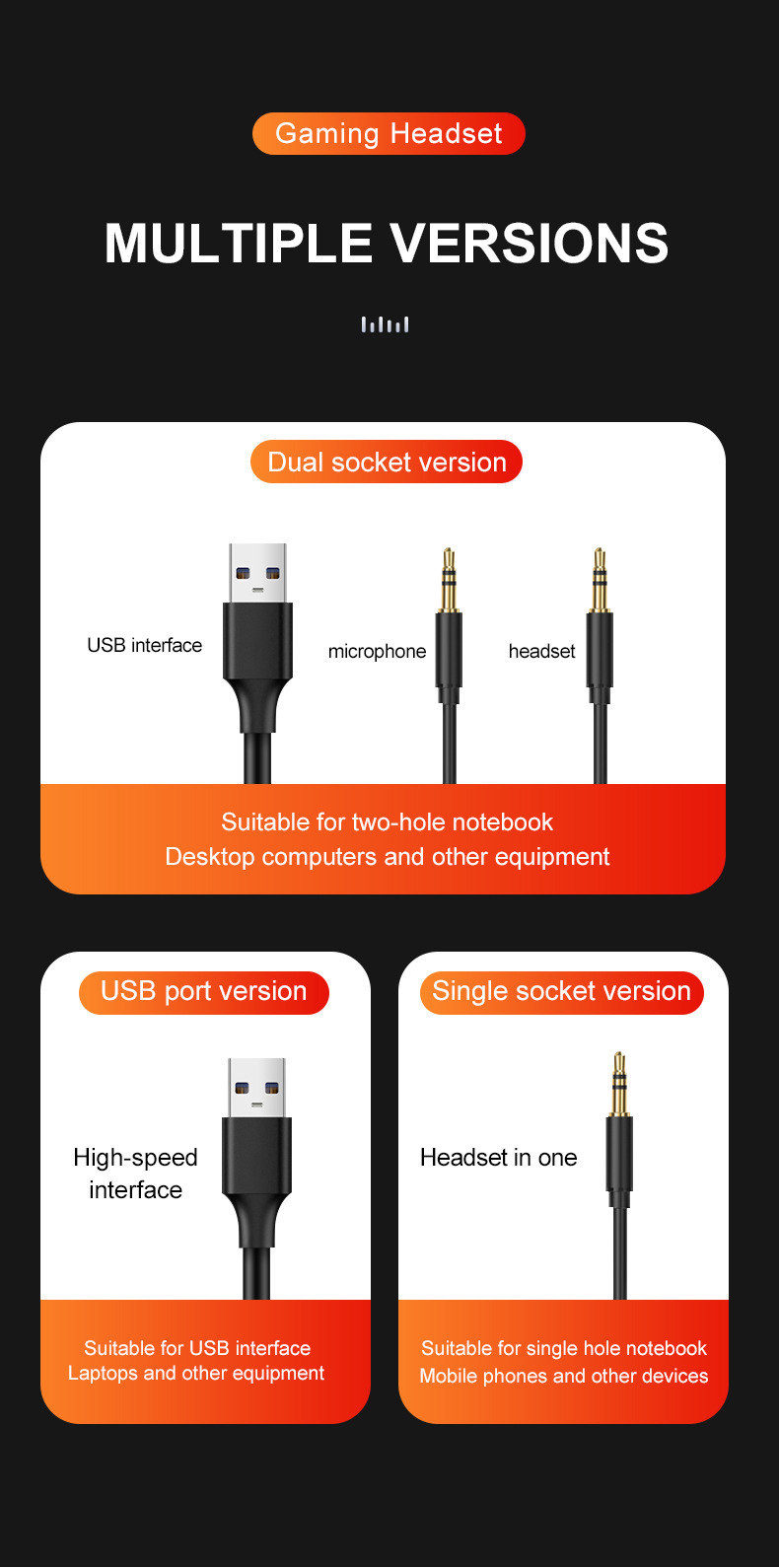 Gaming Headset

MULTIPLE VERSIONS

Dual socket version

USB interface

microphone

headset

Suitable for two-hole notebook
Desktop computers and other equipment

USB port version

High-speed interface

Suitable for USB interface
Laptops and other equipment

Single socket version

Headset in one

Suitable for single hole notebook
Mobile phones and other devices