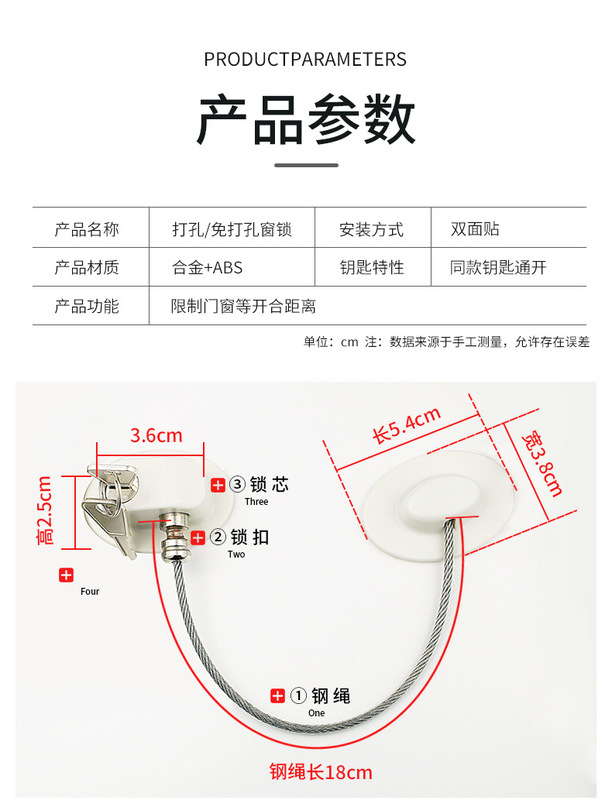 PRODUCTPARAMETERS

产品参数

| 产品名称 | 打孔/免打孔窗锁 | 安装方式 | 双面贴 |
|---|---|---|---|
| 产品材质 | 合金+ABS | 钥匙特性 | 同款钥匙通开 |
| 产品功能 | 限制门窗等开合距离 | | |

单位：cm 注：数据来源于手工测量，允许存在误差

3.6cm

高2.5cm

③ 锁芯
Three

② 锁扣
Two

Four

长5.4cm

宽3.8cm

① 钢绳
One

钢绳长18cm