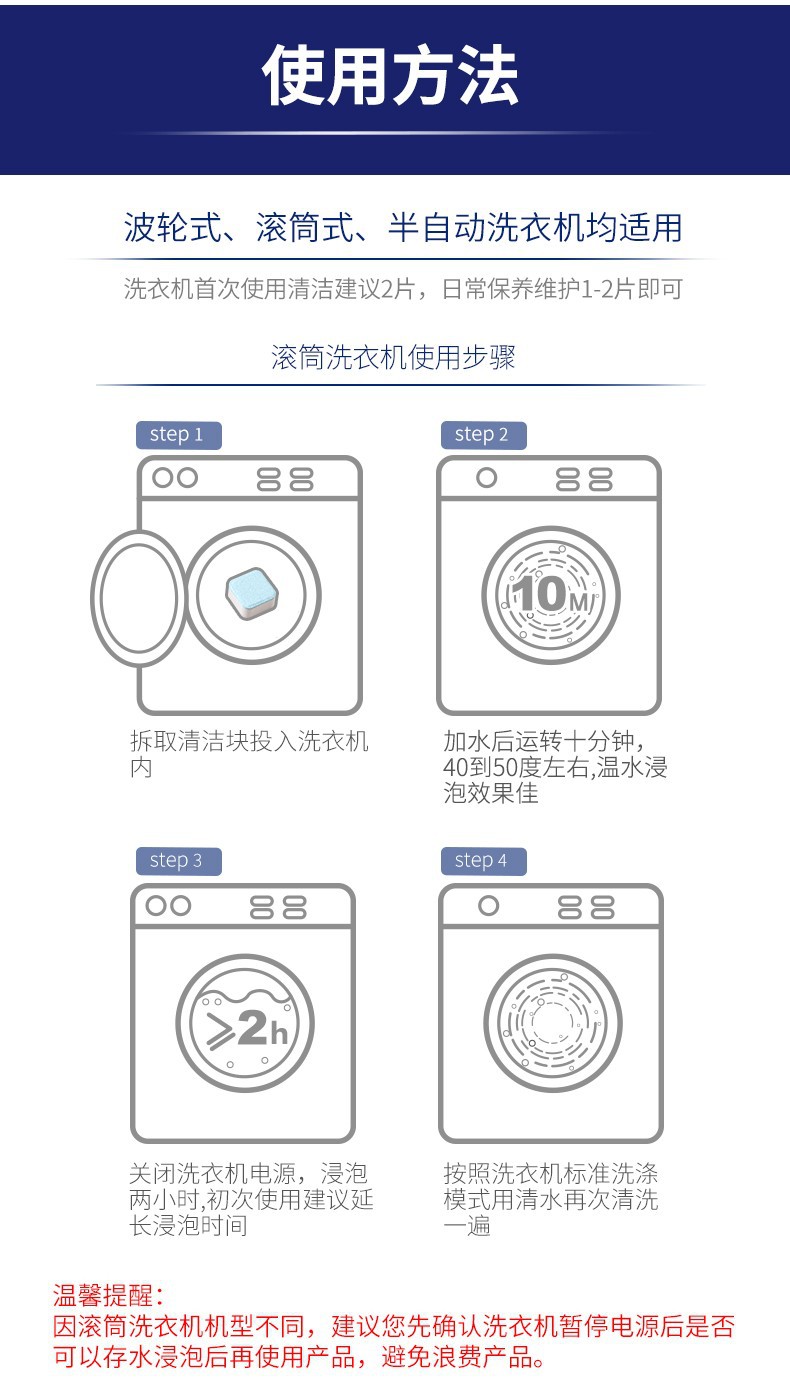 使用方法

波轮式、滚筒式、半自动洗衣机均适用

洗衣机首次使用清洁建议2片，日常保养维护1-2片即可

滚筒洗衣机使用步骤

step 1

拆取清洁块投入洗衣机内

step 2

10M

加水后运转十分钟，40到50度左右,温水浸泡效果佳

step 3

≥2h

关闭洗衣机电源，浸泡两小时,初次使用建议延长浸泡时间

step 4

按照洗衣机标准洗涤模式用清水再次清洗一遍

温馨提醒：
因滚筒洗衣机机型不同，建议您先确认洗衣机暂停电源后是否可以存水浸泡后再使用产品，避免浪费产品。