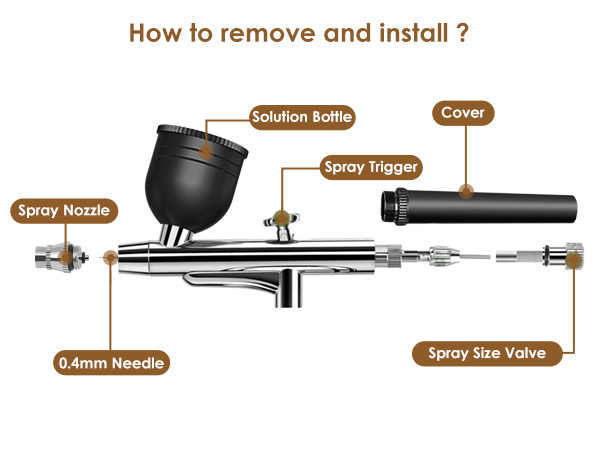 How to remove and install ?

Solution Bottle

Cover

Spray Trigger

Spray Nozzle

0.4mm Needle

Spray Size Valve