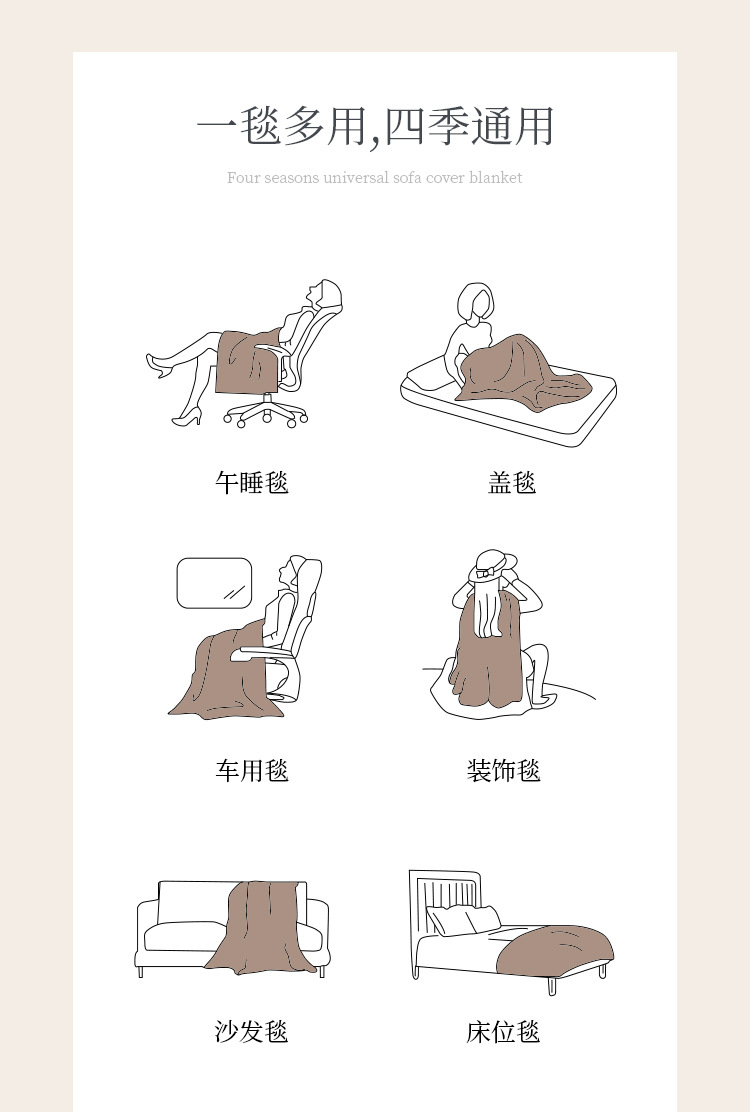 一毯多用,四季通用

Four seasons universal sofa cover blanket

午睡毯

盖毯

车用毯

装饰毯

沙发毯

床位毯