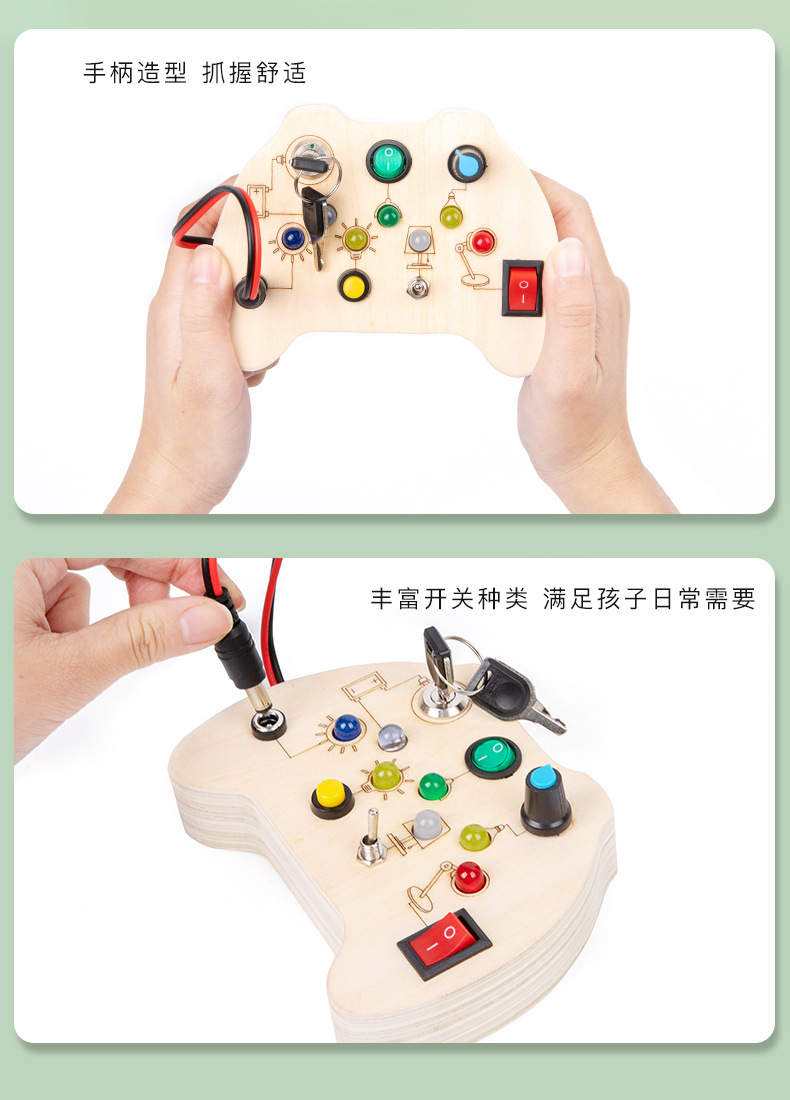 手柄造型 抓握舒适

丰富开关种类 满足孩子日常需要