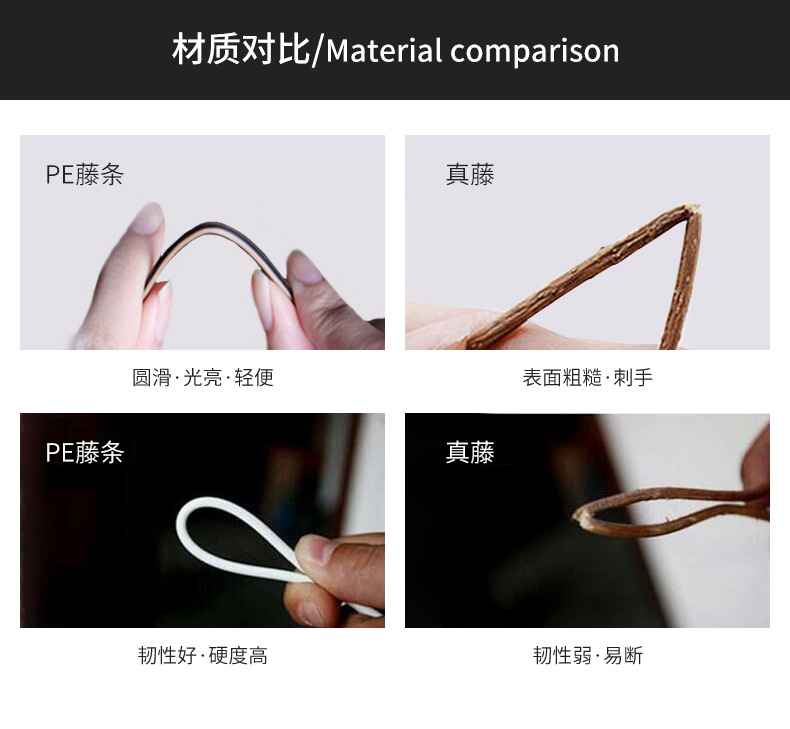 材质对比/Material comparison

PE藤条

圆滑·光亮·轻便

真藤

表面粗糙·刺手

PE藤条

韧性好·硬度高

真藤

韧性弱·易断