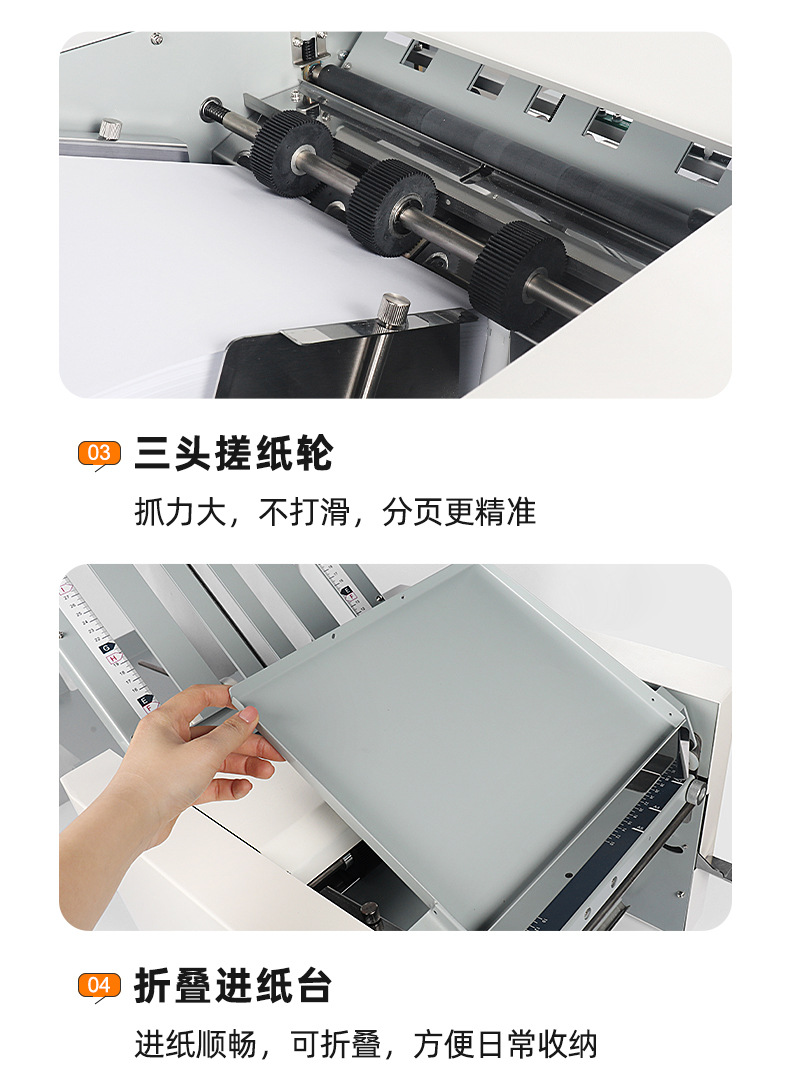 03 三头搓纸轮

抓力大，不打滑，分页更精准

04 折叠进纸台

进纸顺畅，可折叠，方便日常收纳