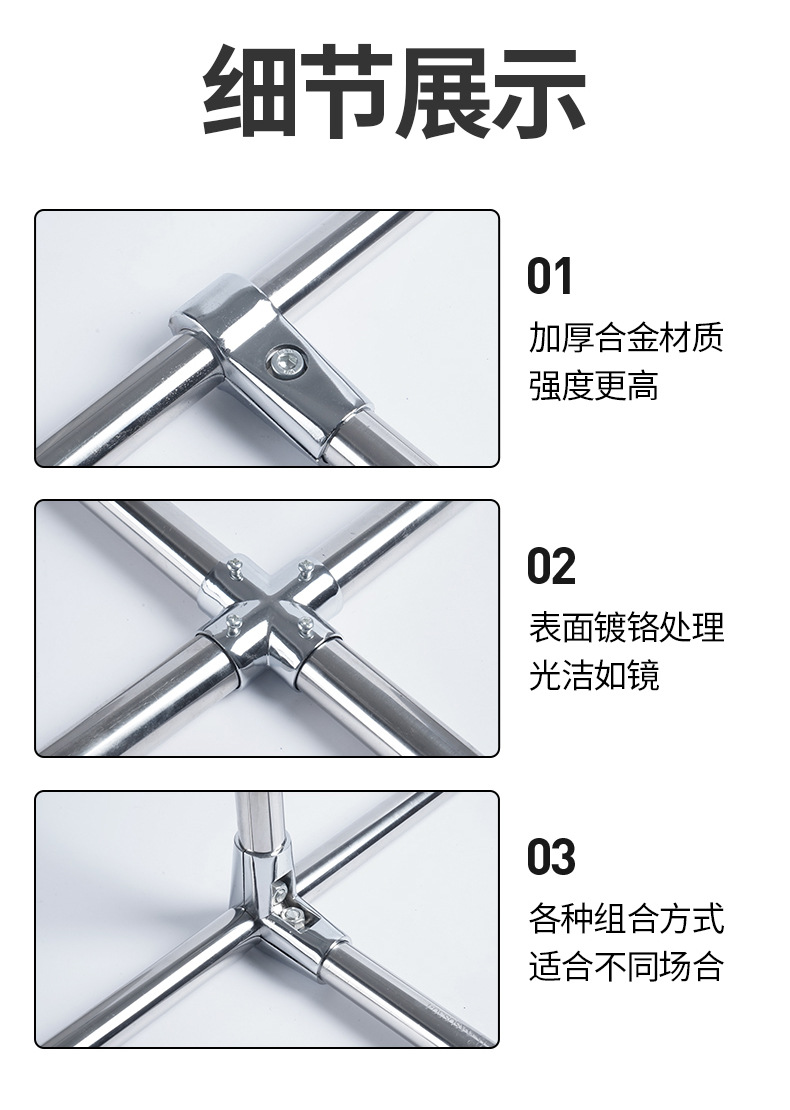 细节展示

01
加厚合金材质
强度更高

02
表面镀铬处理
光洁如镜

03
各种组合方式
适合不同场合