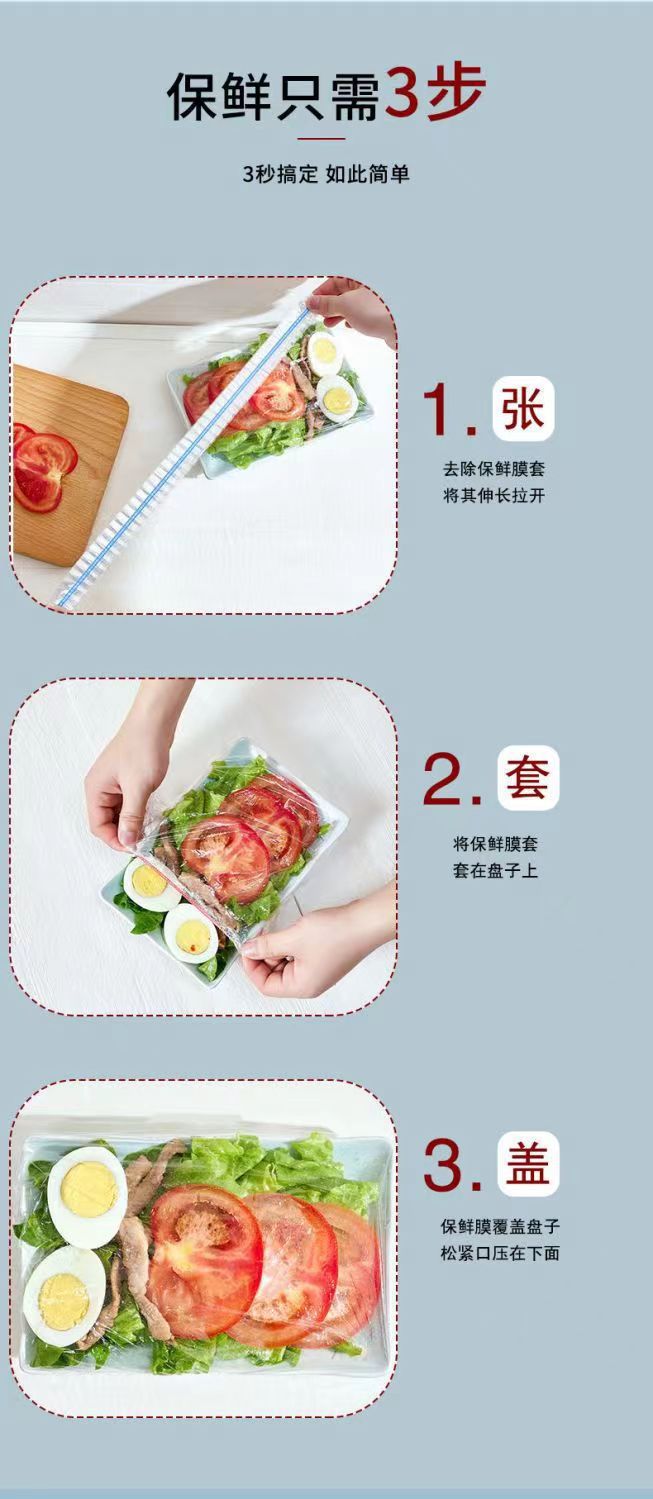 保鲜只需3步

3秒搞定 如此简单

1. 张

去除保鲜膜套
将其伸长拉开

2. 套

将保鲜膜套
套在盘子上

3. 盖

保鲜膜覆盖盘子
松紧口压在下面