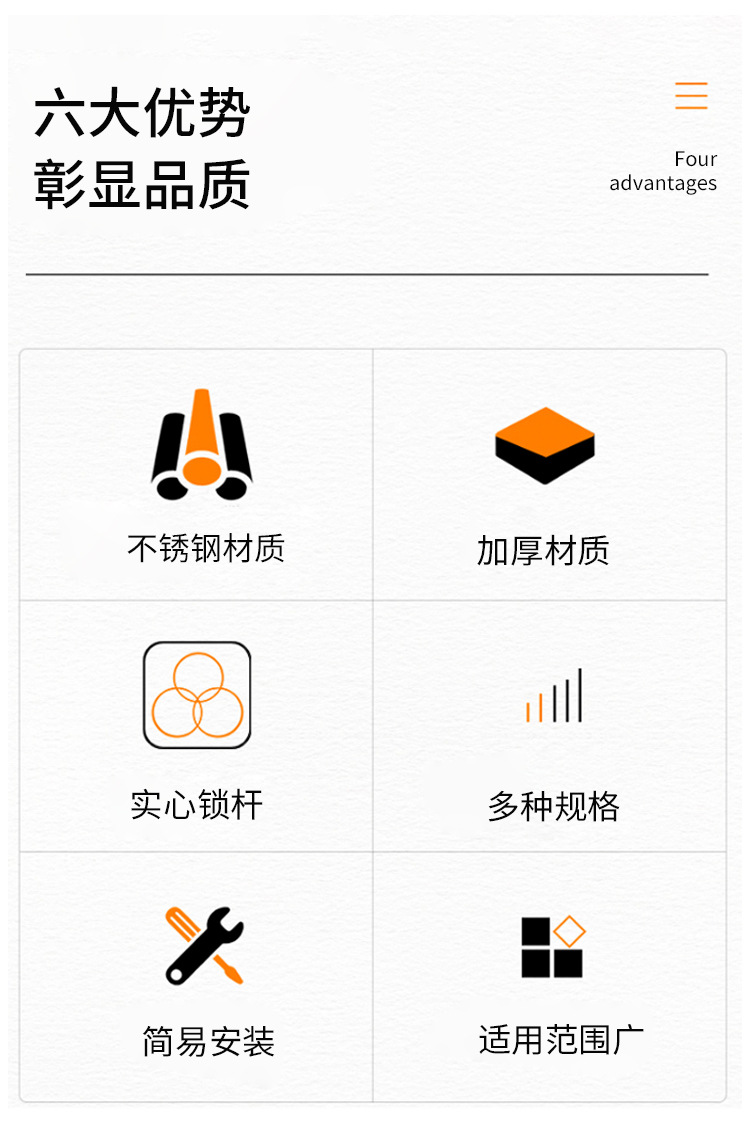 六大优势
彰显品质

Four
advantages

不锈钢材质

加厚材质

实心锁杆

多种规格

简易安装

适用范围广