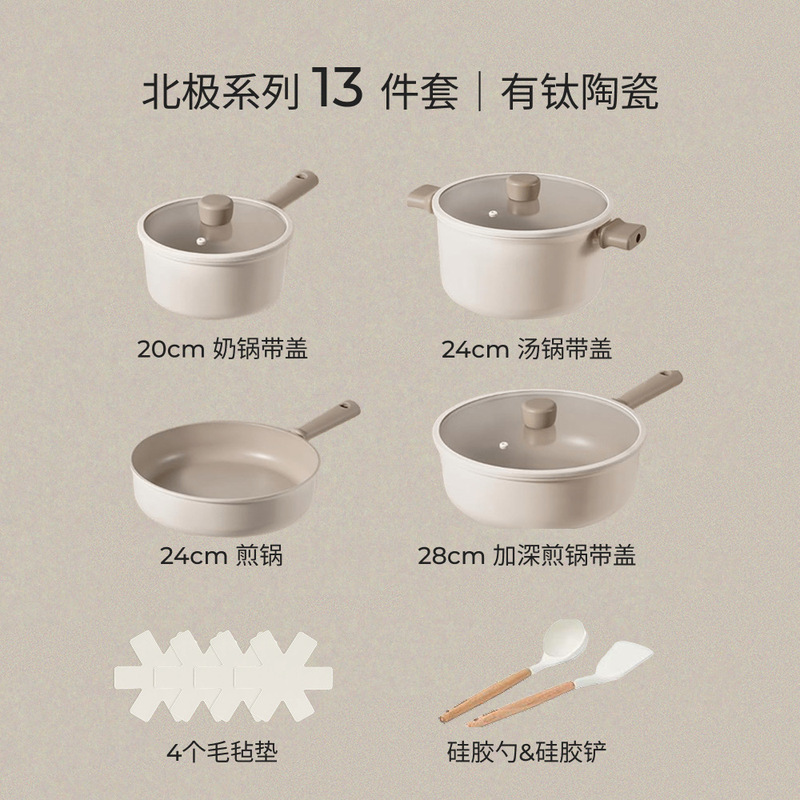 北极系列 13 件套 | 有钛陶瓷

20cm 奶锅带盖

24cm 汤锅带盖

24cm 煎锅

28cm 加深煎锅带盖

4个毛毡垫

硅胶勺&硅胶铲