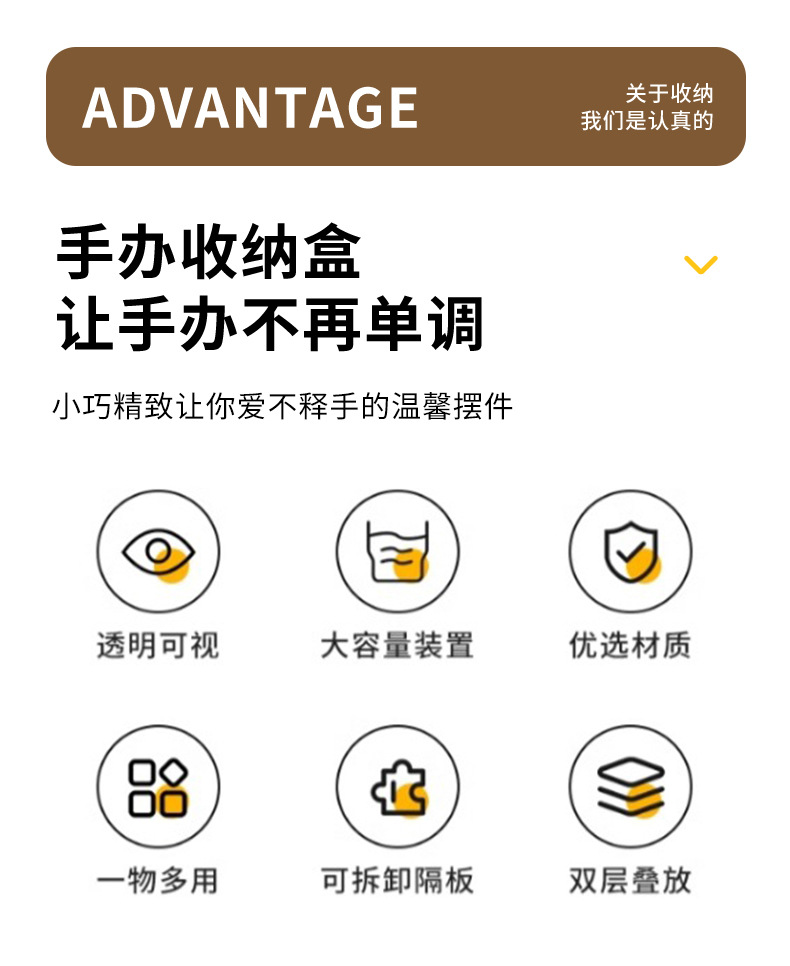 ADVANTAGE

关于收纳
我们是认真的

手办收纳盒
让手办不再单调

小巧精致让你爱不释手的温馨摆件

透明可视

大容量装置

优选材质

一物多用

可拆卸隔板

双层叠放