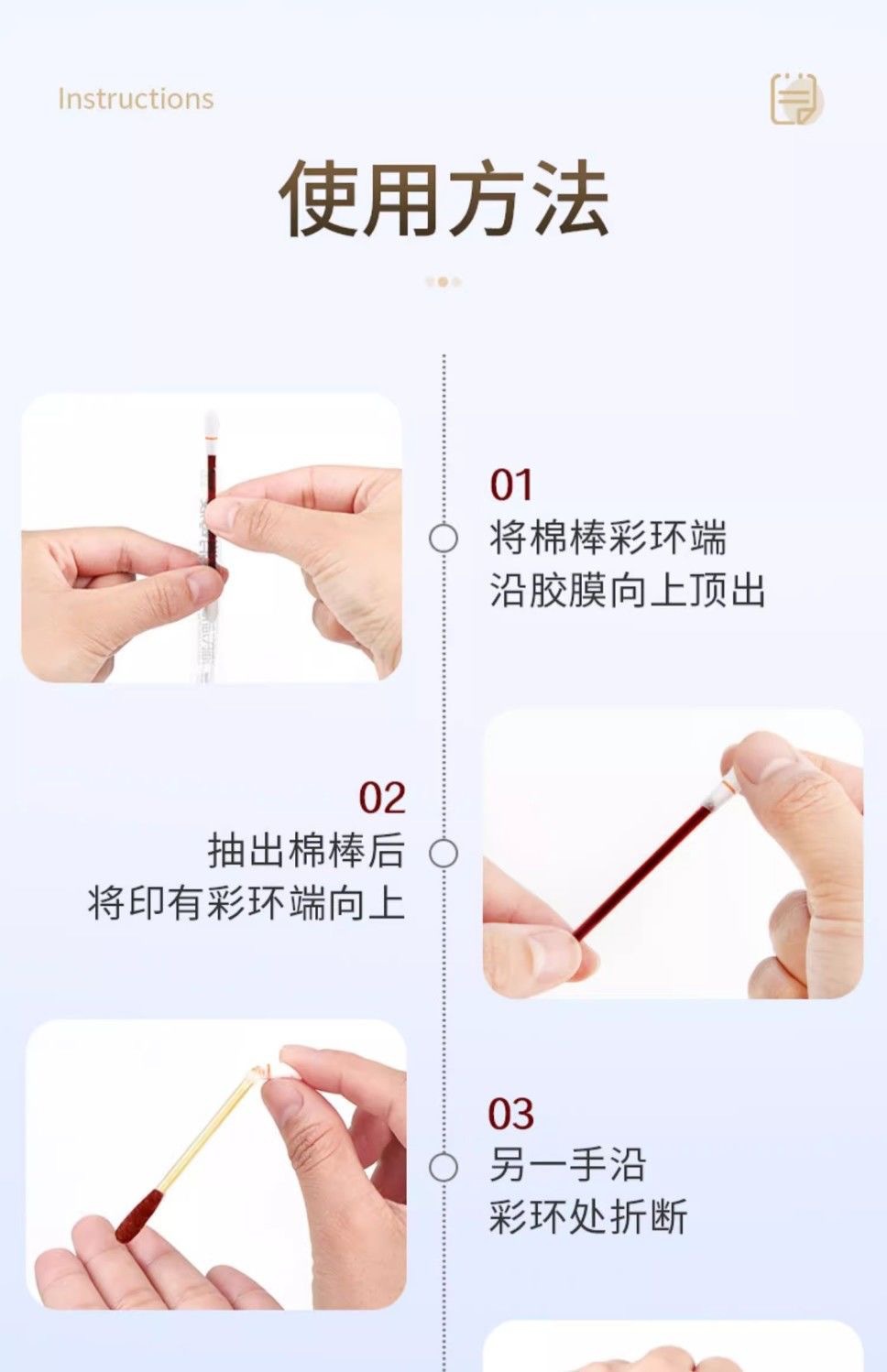 Instructions

使用方法

01
将棉棒彩环端
沿胶膜向上顶出

02
抽出棉棒后
将印有彩环端向上

03
另一手沿
彩环处折断