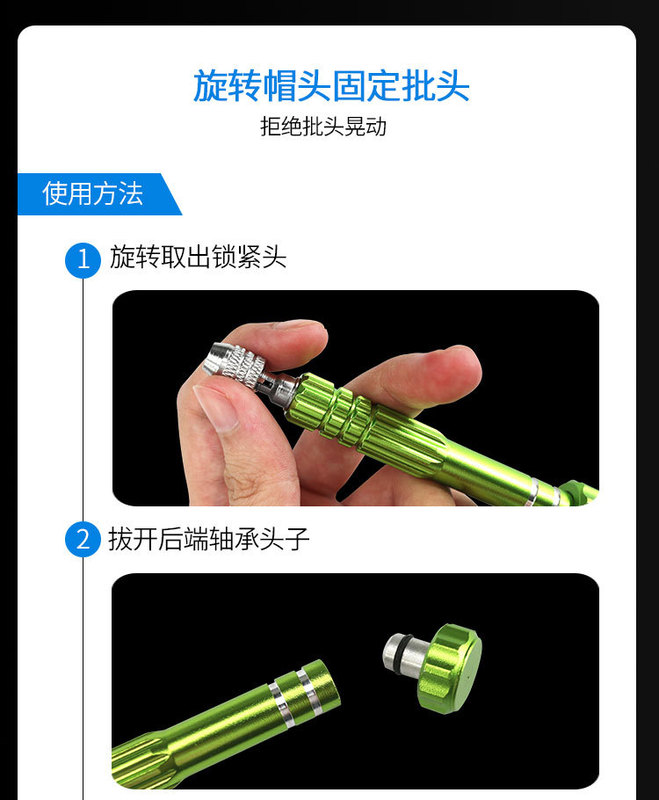 旋转帽头固定批头
拒绝批头晃动

使用方法

1 旋转取出锁紧头

2 拔开后端轴承头子