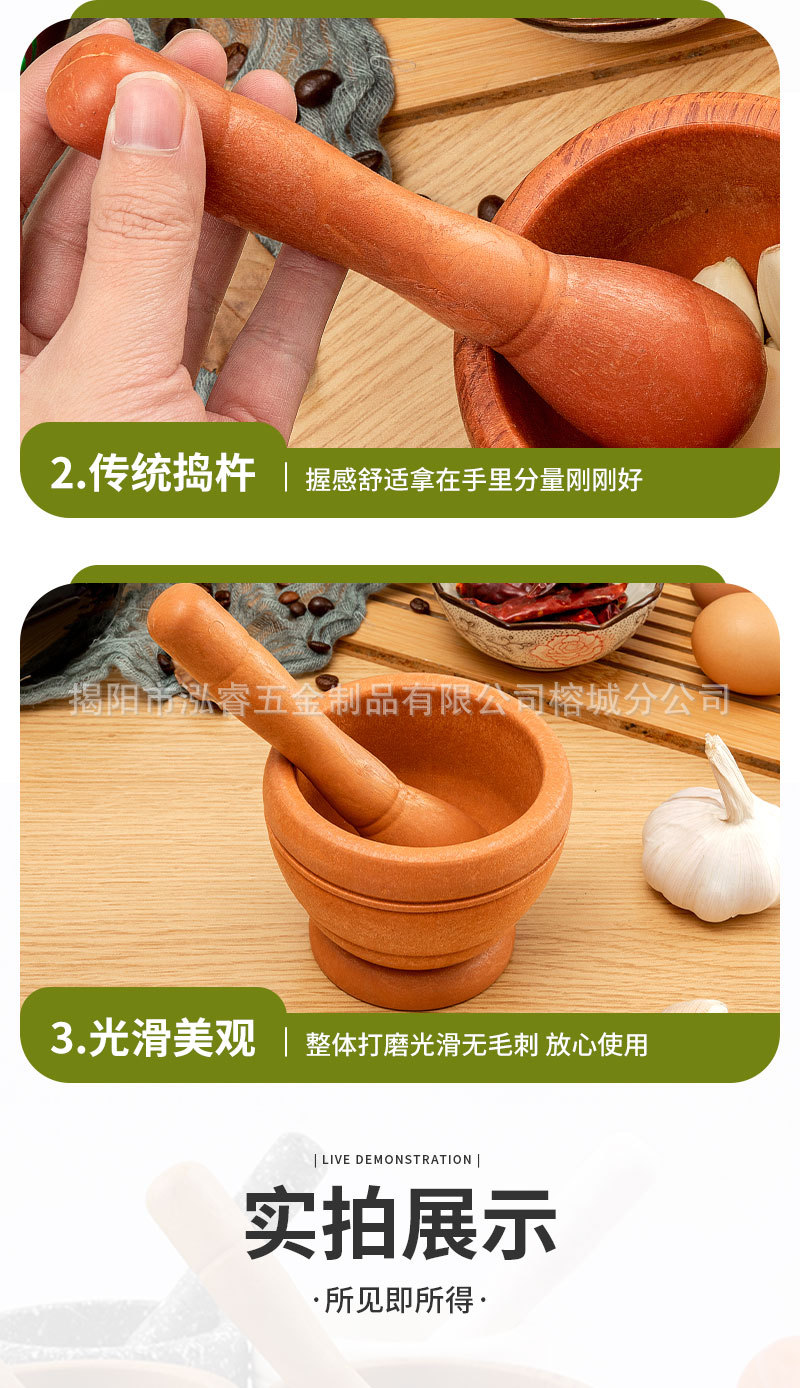 2.传统捣杵 | 握感舒适拿在手里分量刚刚好

揭阳市泓睿五金制品有限公司榕城分公司

3.光滑美观 | 整体打磨光滑无毛刺 放心使用

| LIVE DEMONSTRATION |

实拍展示

·所见即所得·