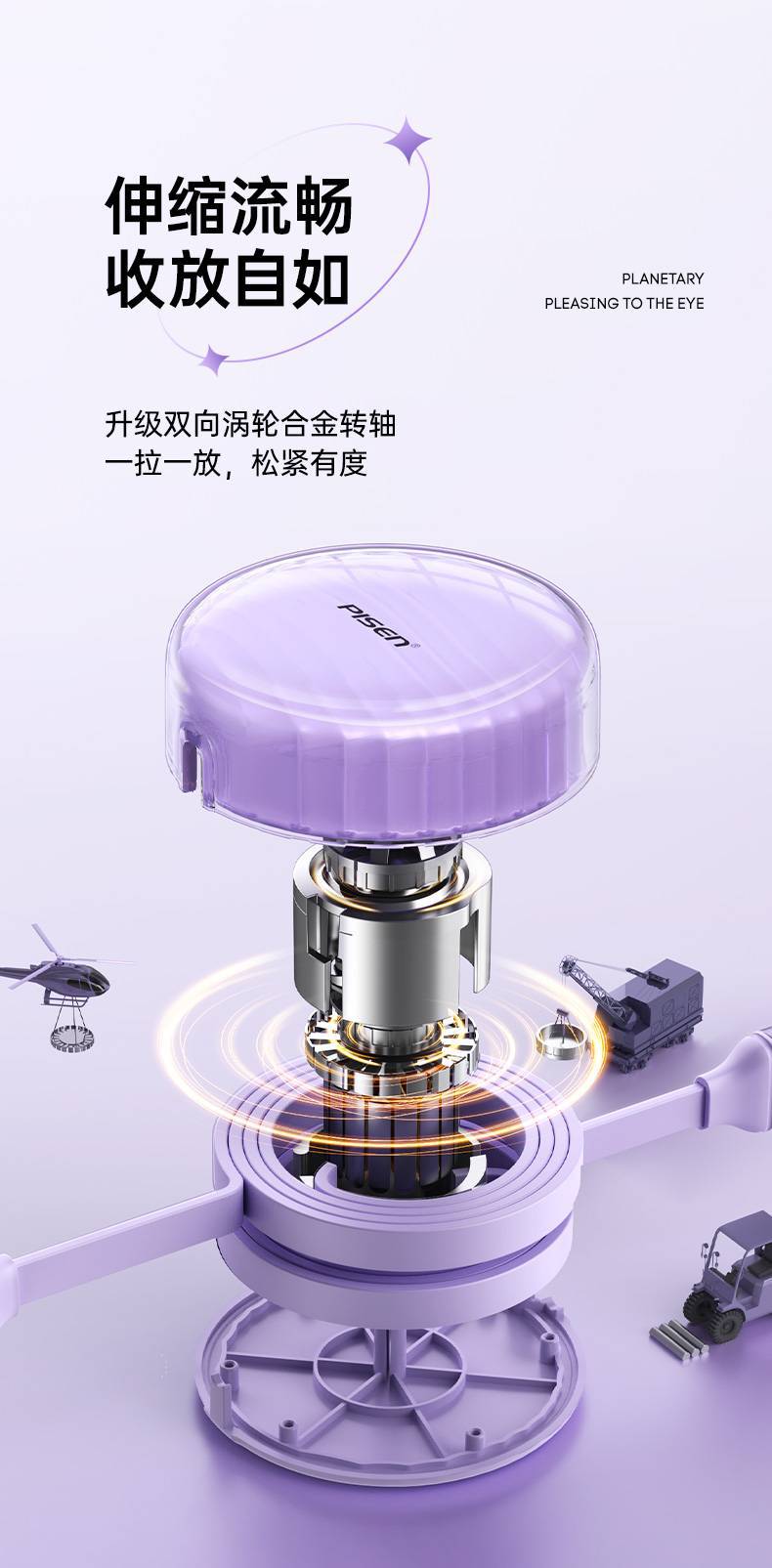 伸缩流畅
收放自如

PLANETARY
PLEASING TO THE EYE

升级双向涡轮合金转轴
一拉一放，松紧有度

PISEN®