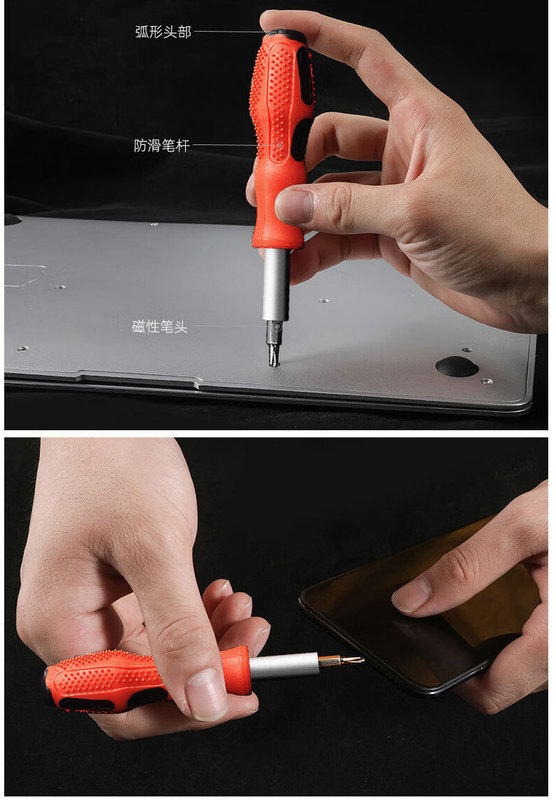 弧形头部

防滑笔杆

磁性笔头