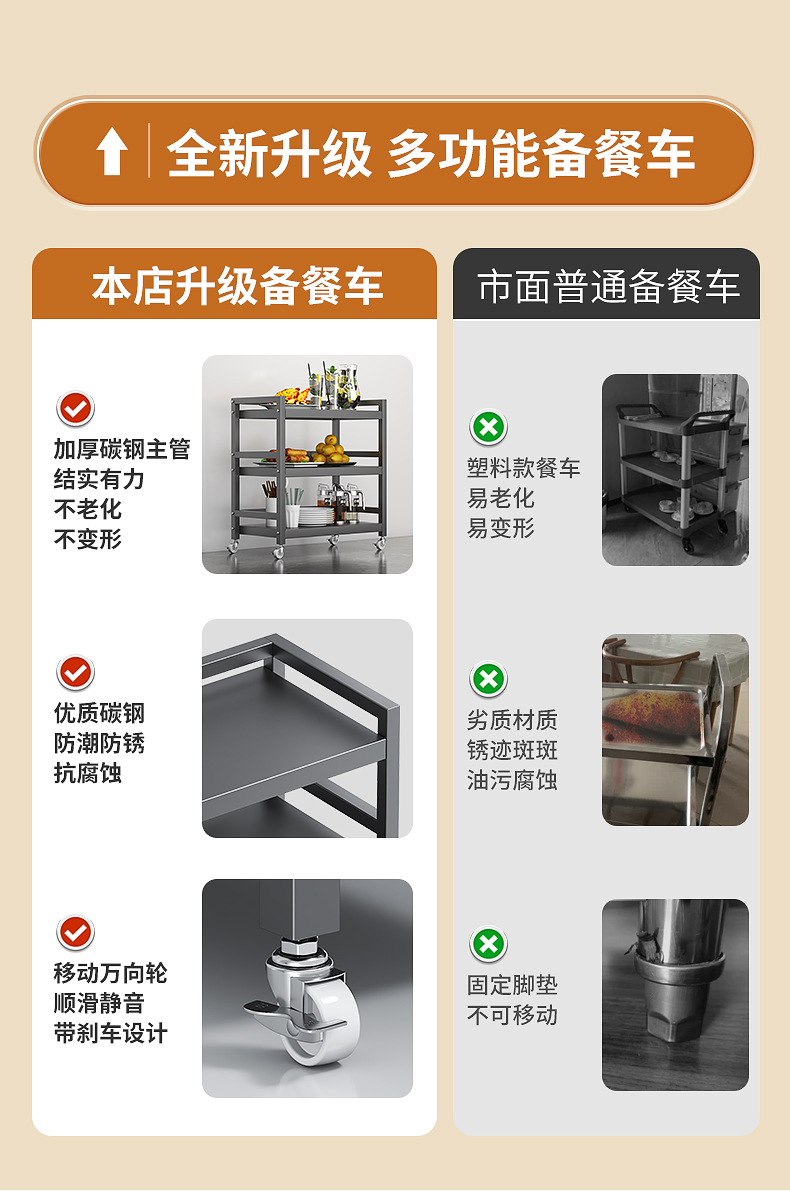 全新升级 多功能备餐车

本店升级备餐车

加厚碳钢主管
结实有力
不老化
不变形

优质碳钢
防潮防锈
抗腐蚀

移动万向轮
顺滑静音
带刹车设计

市面普通备餐车

塑料款餐车
易老化
易变形

劣质材质
锈迹斑斑
油污腐蚀

固定脚垫
不可移动