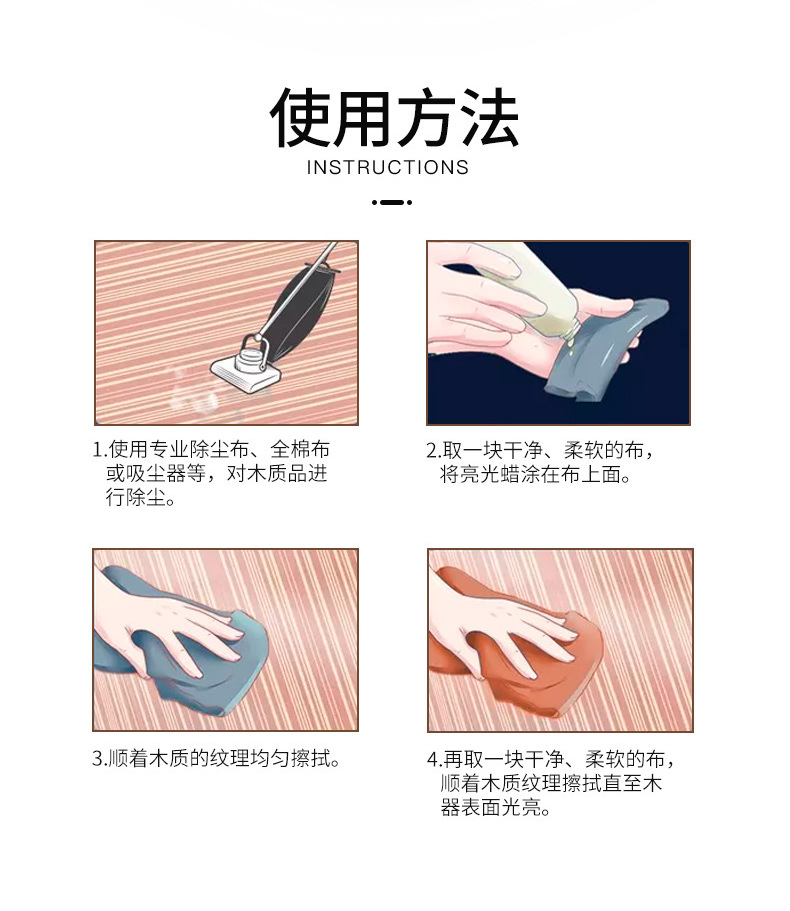 使用方法
INSTRUCTIONS

1.使用专业除尘布、全棉布或吸尘器等，对木质品进行除尘。

2.取一块干净、柔软的布，将亮光蜡涂在布上面。

3.顺着木质的纹理均匀擦拭。

4.再取一块干净、柔软的布，顺着木质纹理擦拭直至木器表面光亮。