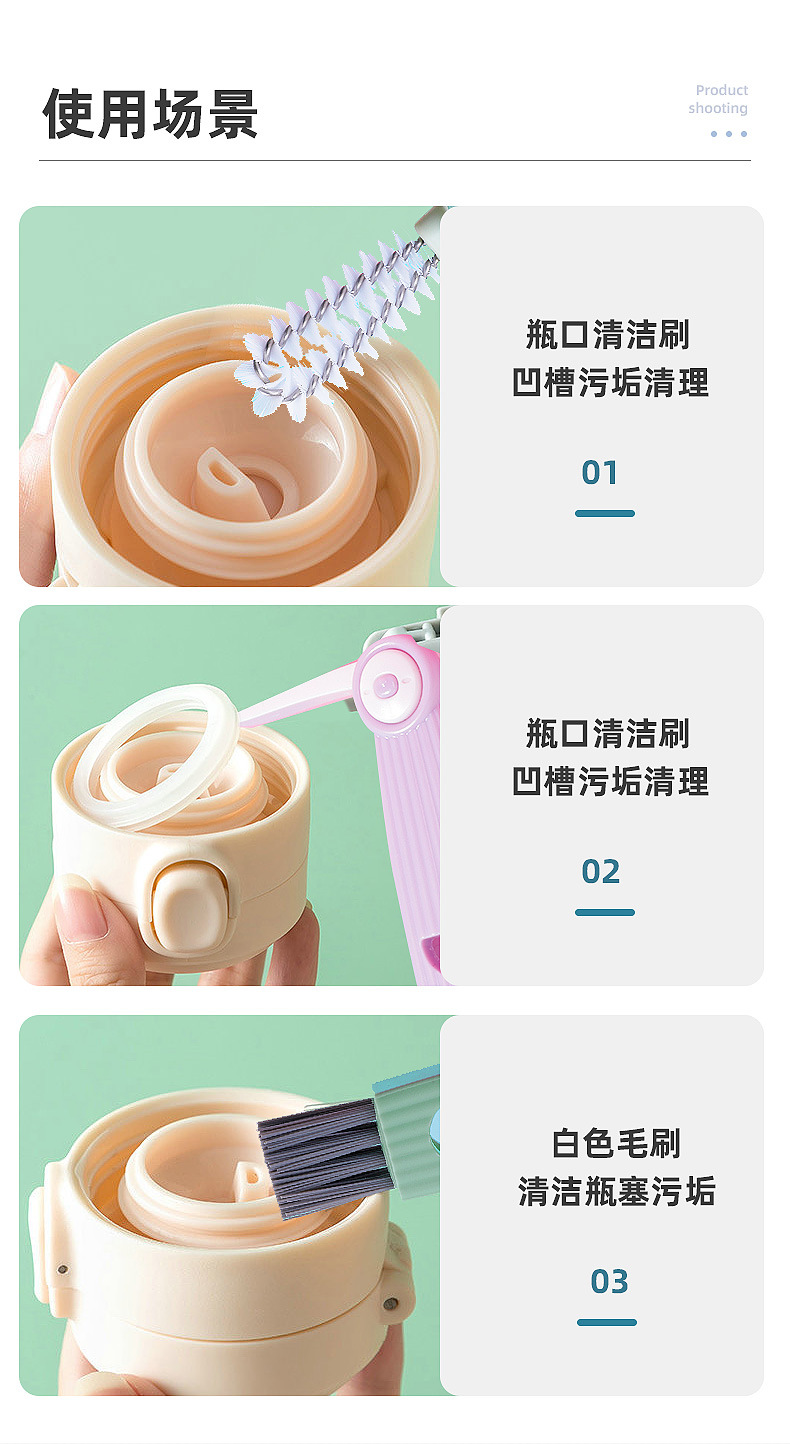 使用场景

Product shooting

瓶口清洁刷
凹槽污垢清理

01

瓶口清洁刷
凹槽污垢清理

02

白色毛刷
清洁瓶塞污垢

03