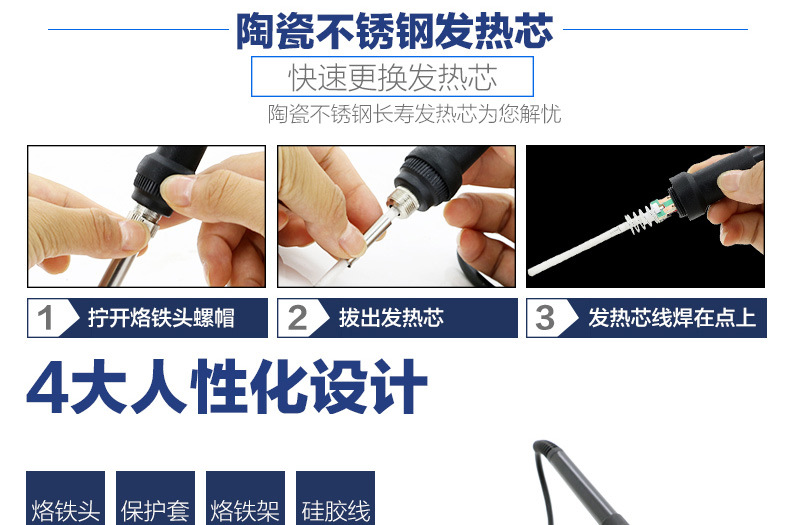 陶瓷不锈钢发热芯

快速更换发热芯

陶瓷不锈钢长寿发热芯为您解忧

1 拧开烙铁头螺帽

2 拔出发热芯

3 发热芯线焊在点上

4大人性化设计

烙铁头

保护套

烙铁架

硅胶线