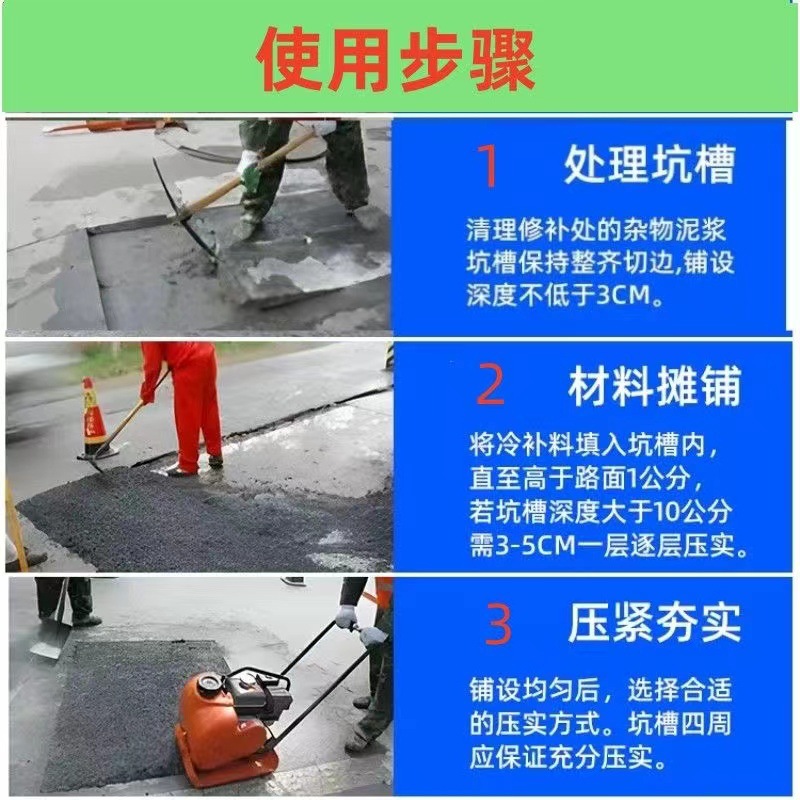 使用步骤

1 处理坑槽

清理修补处的杂物泥浆坑槽保持整齐切边,铺设深度不低于3CM。

2 材料摊铺

将冷补料填入坑槽内，直至高于路面1公分，若坑槽深度大于10公分需3-5CM一层逐层压实。

3 压紧夯实

铺设均匀后，选择合适的压实方式。坑槽四周应保证充分压实。