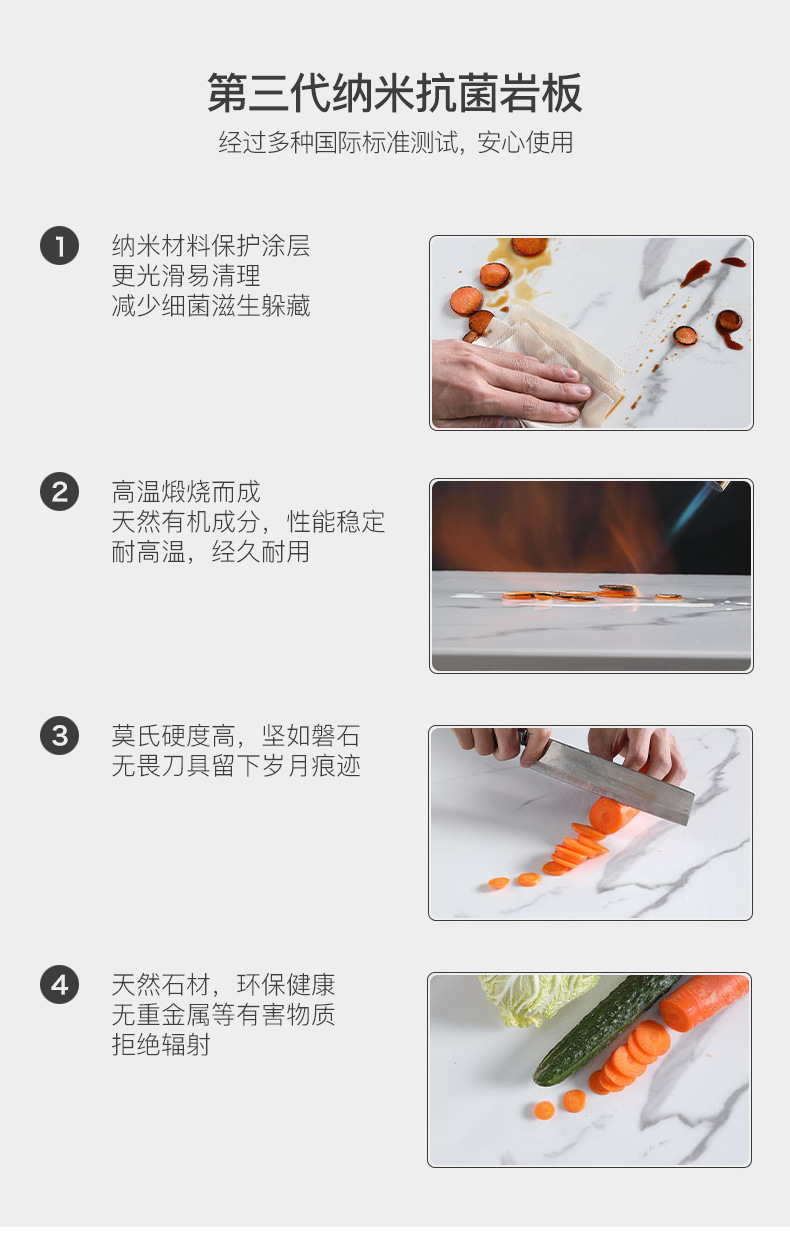 第三代纳米抗菌岩板

经过多种国际标准测试，安心使用

1
纳米材料保护涂层
更光滑易清理
减少细菌滋生躲藏

2
高温煅烧而成
天然有机成分，性能稳定
耐高温，经久耐用

3
莫氏硬度高，坚如磐石
无畏刀具留下岁月痕迹

4
天然石材，环保健康
无重金属等有害物质
拒绝辐射