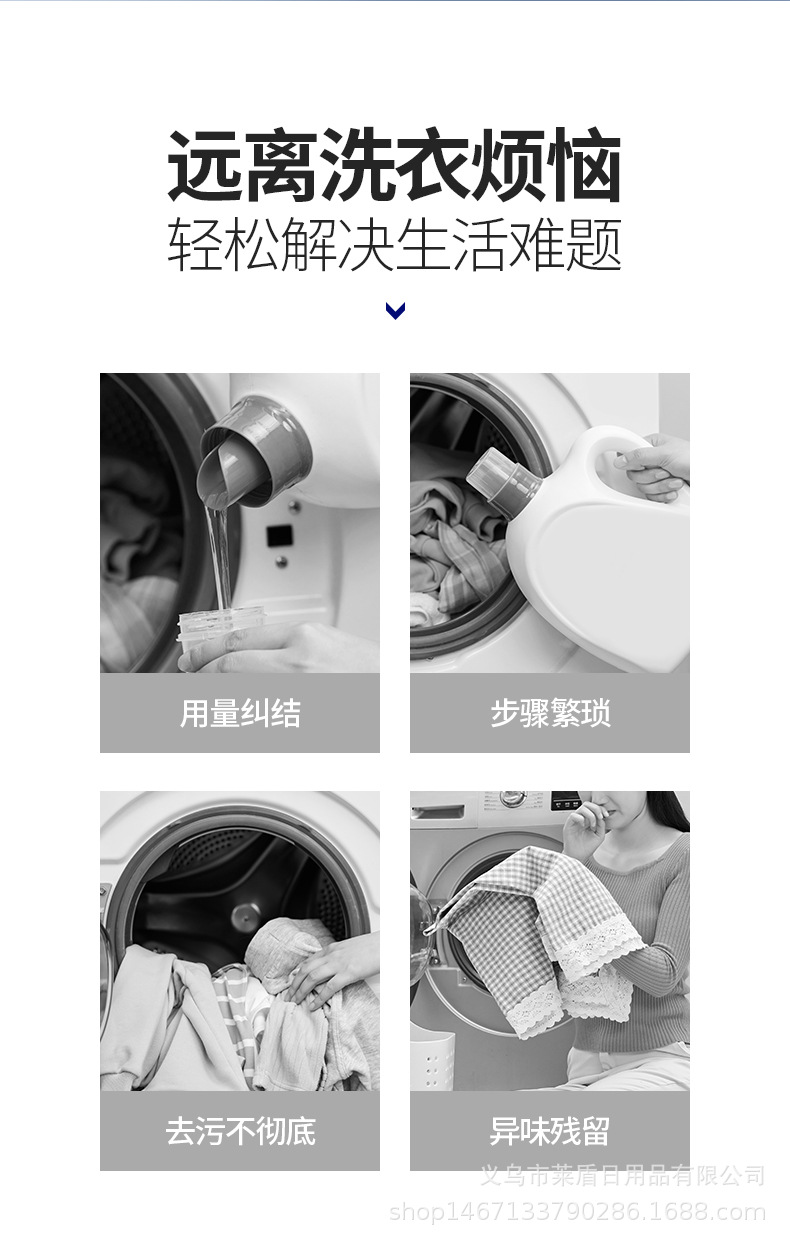 远离洗衣烦恼
轻松解决生活难题

用量纠结

步骤繁琐

去污不彻底

异味残留

义乌市莱盾日用品有限公司
shop1467133790286.1688.com