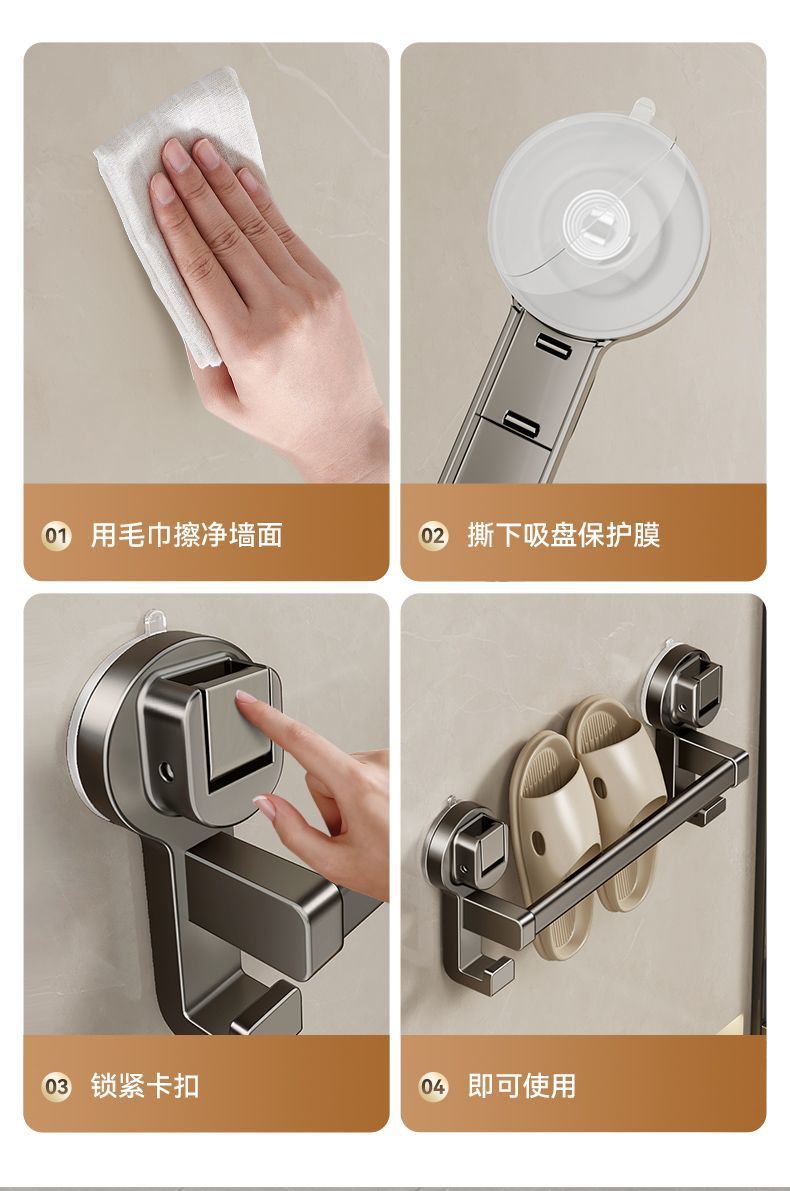 01 用毛巾擦净墙面

02 撕下吸盘保护膜

03 锁紧卡扣

04 即可使用