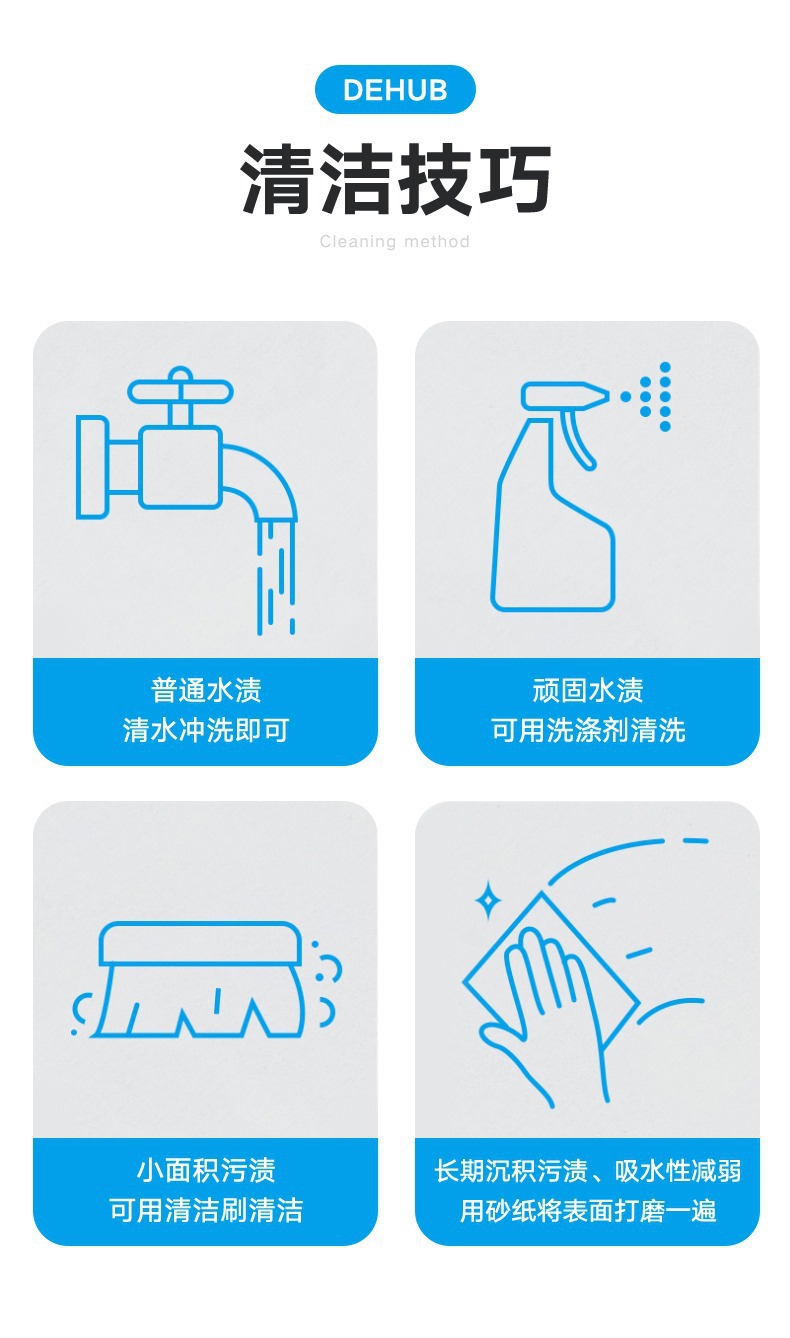 DEHUB

清洁技巧

Cleaning method

普通水渍
清水冲洗即可

顽固水渍
可用洗涤剂清洗

小面积污渍
可用清洁刷清洁

长期沉积污渍、吸水性减弱
用砂纸将表面打磨一遍