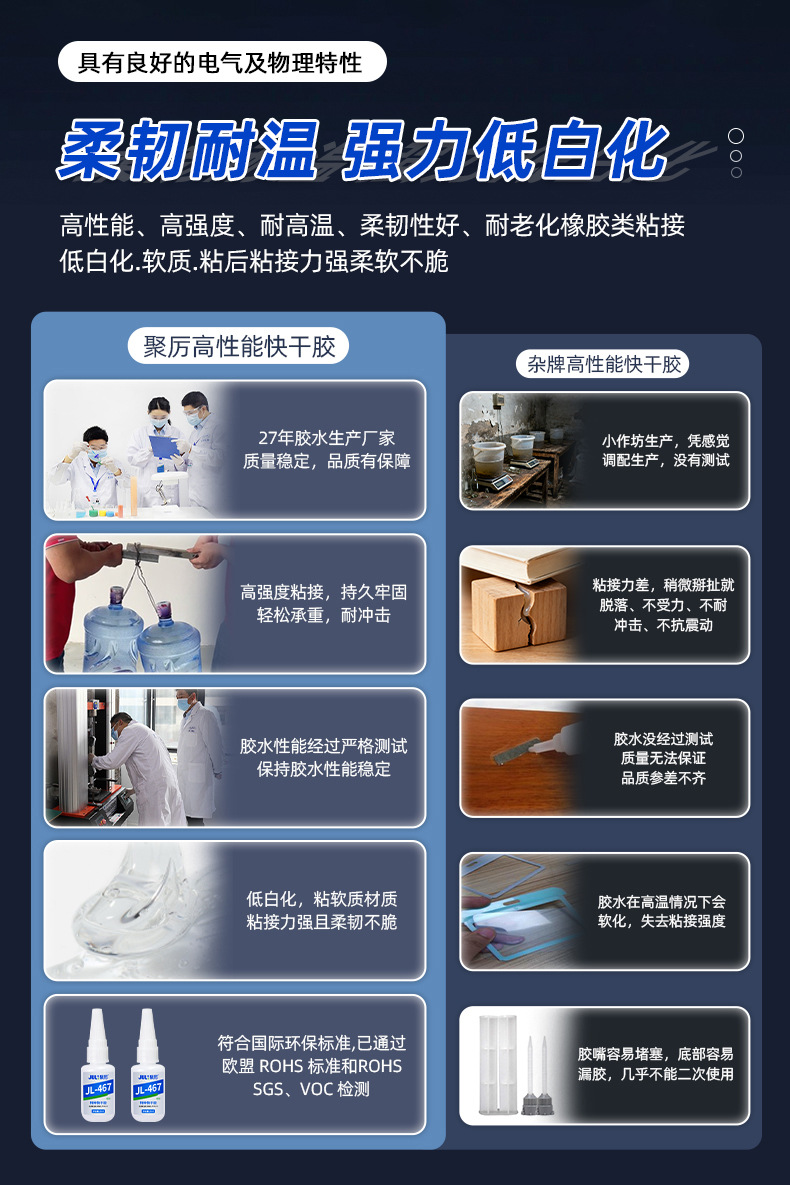 具有良好的电气及物理特性

柔韧耐温 强力低白化

高性能、高强度、耐高温、柔韧性好、耐老化橡胶类粘接
低白化.软质.粘后粘接力强柔软不脆

聚厉高性能快干胶

27年胶水生产厂家
质量稳定，品质有保障

高强度粘接，持久牢固
轻松承重，耐冲击

胶水性能经过严格测试
保持胶水性能稳定

低白化，粘软质材质
粘接力强且柔韧不脆

JL-467

JL-467

符合国际环保标准,已通过
欧盟 ROHS 标准和ROHS
SGS、VOC 检测

杂牌高性能快干胶

小作坊生产，凭感觉
调配生产，没有测试

粘接力差，稍微掰扯就
脱落、不受力、不耐
冲击、不抗震动

胶水没经过测试
质量无法保证
品质参差不齐

胶水在高温情况下会
软化，失去粘接强度

胶嘴容易堵塞，底部容易
漏胶，几乎不能二次使用