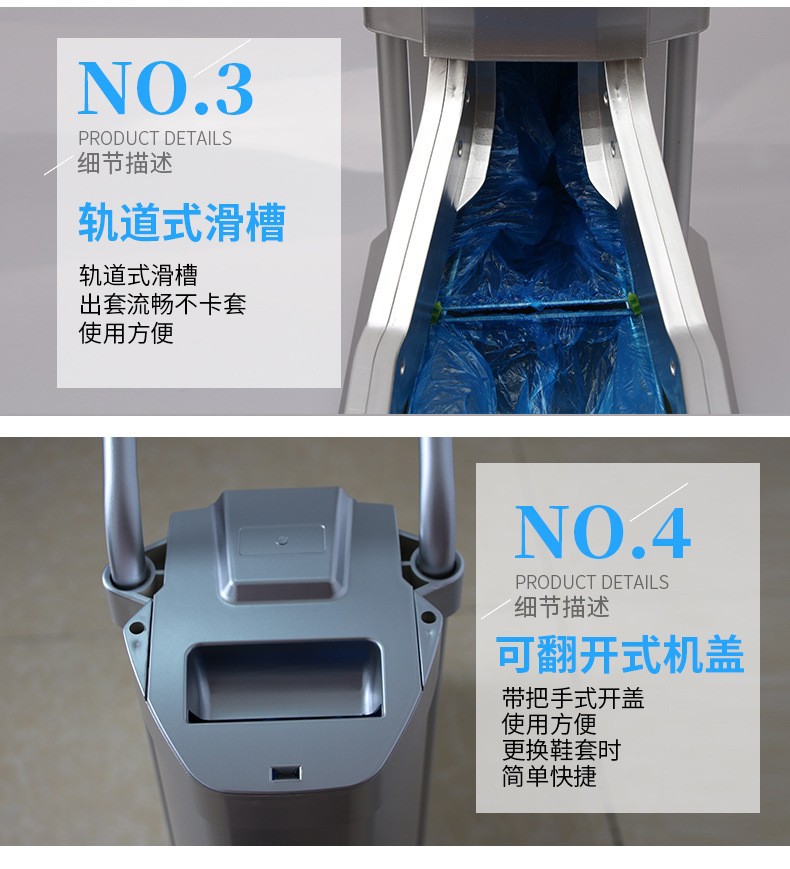 NO.3
PRODUCT DETAILS
细节描述

轨道式滑槽

轨道式滑槽
出套流畅不卡套
使用方便

NO.4
PRODUCT DETAILS
细节描述

可翻开式机盖

带把手式开盖
使用方便
更换鞋套时
简单快捷