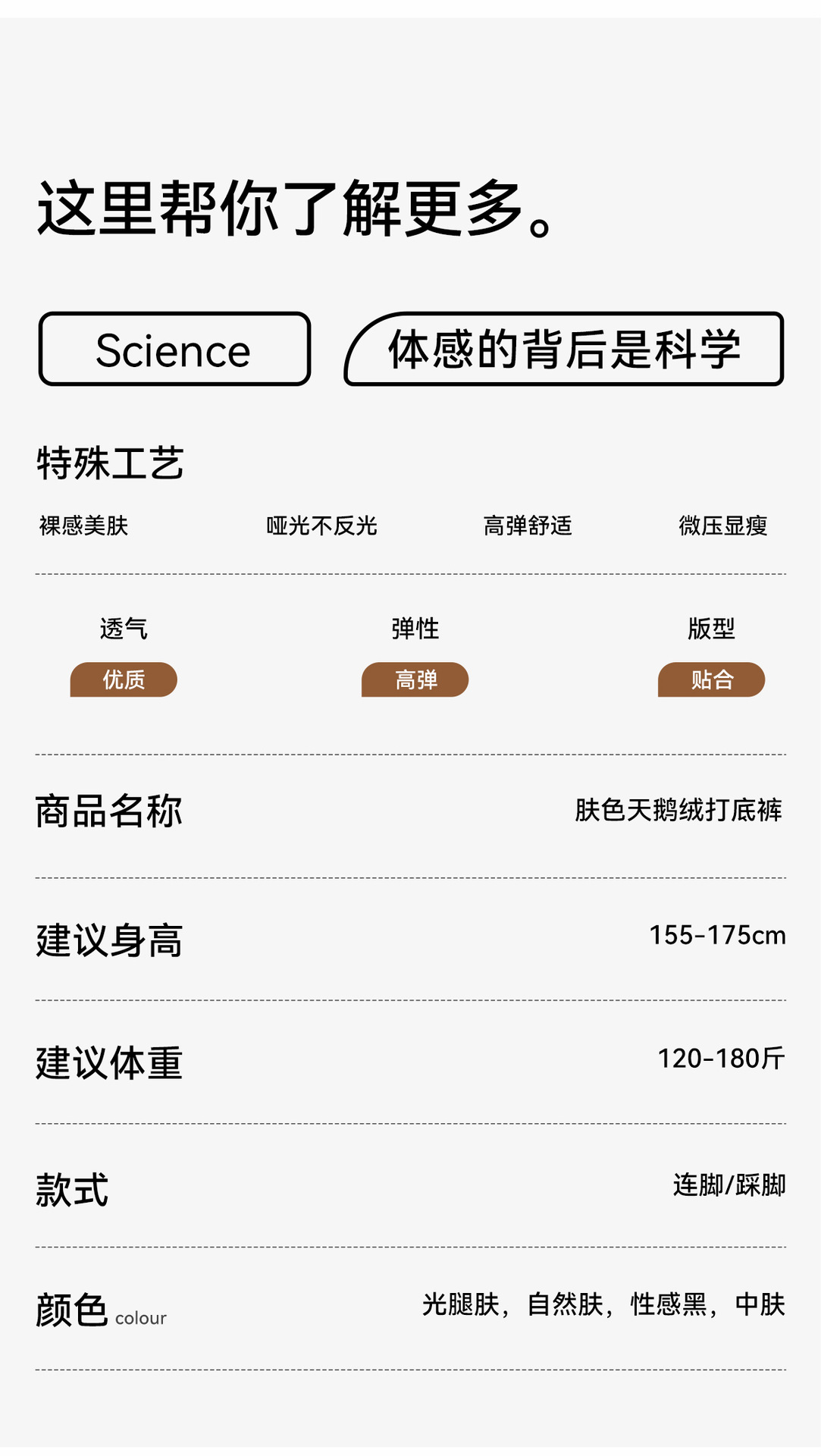 这里帮你了解更多。

Science

体感的背后是科学

特殊工艺

裸感美肤　哑光不反光　高弹舒适　微压显瘦

透气
优质

弹性
高弹

版型
贴合

商品名称　肤色天鹅绒打底裤

建议身高　155-175cm

建议体重　120-180斤

款式　连脚/踩脚

颜色 colour　光腿肤，自然肤，性感黑，中肤