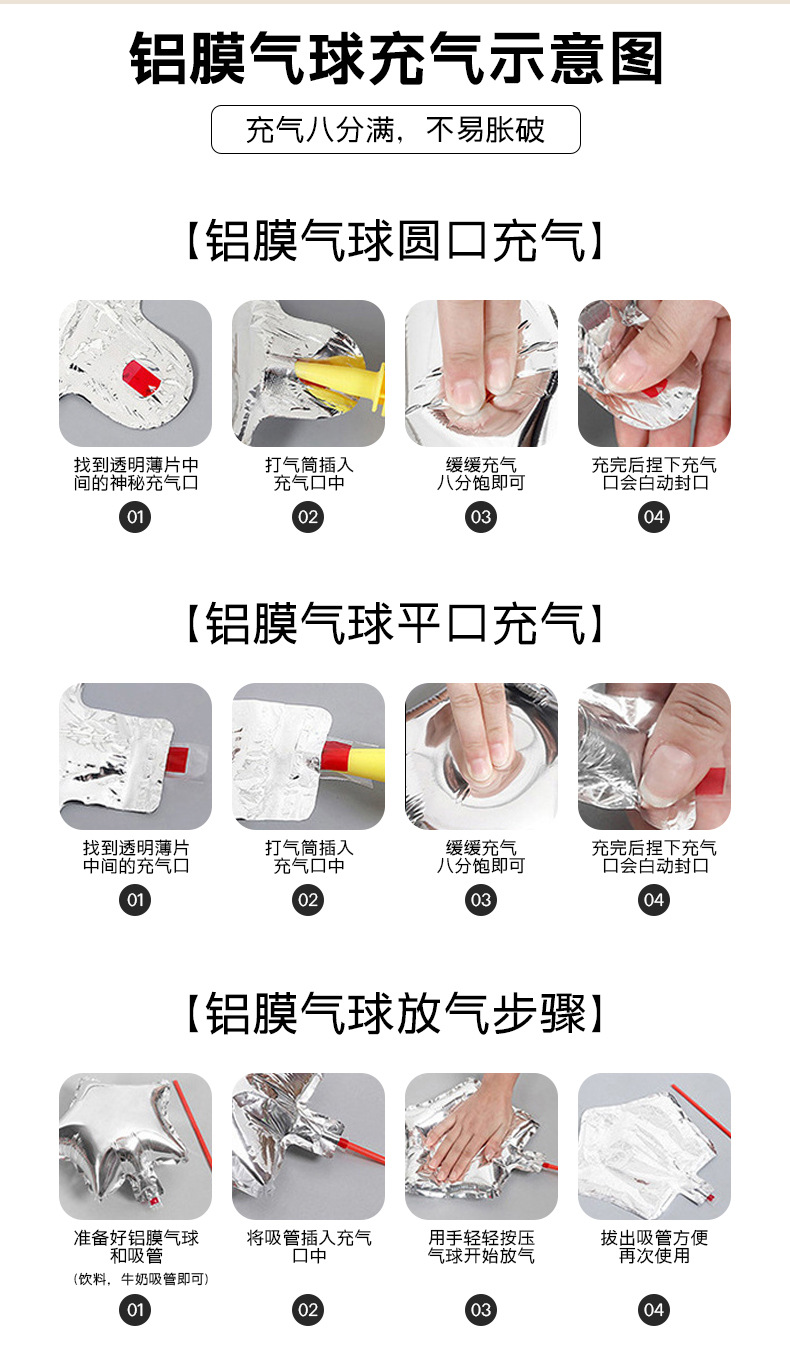 铝膜气球充气示意图

充气八分满，不易胀破

【铝膜气球圆口充气】

找到透明薄片中间的神秘充气口
01

打气筒插入充气口中
02

缓缓充气八分饱即可
03

充完后捏下充气口会自动封口
04

【铝膜气球平口充气】

找到透明薄片中间的充气口
01

打气筒插入充气口中
02

缓缓充气八分饱即可
03

充完后捏下充气口会自动封口
04

【铝膜气球放气步骤】

准备好铝膜气球和吸管
（饮料，牛奶吸管即可）
01

将吸管插入充气口中
02

用手轻轻按压气球开始放气
03

拔出吸管方便再次使用
04