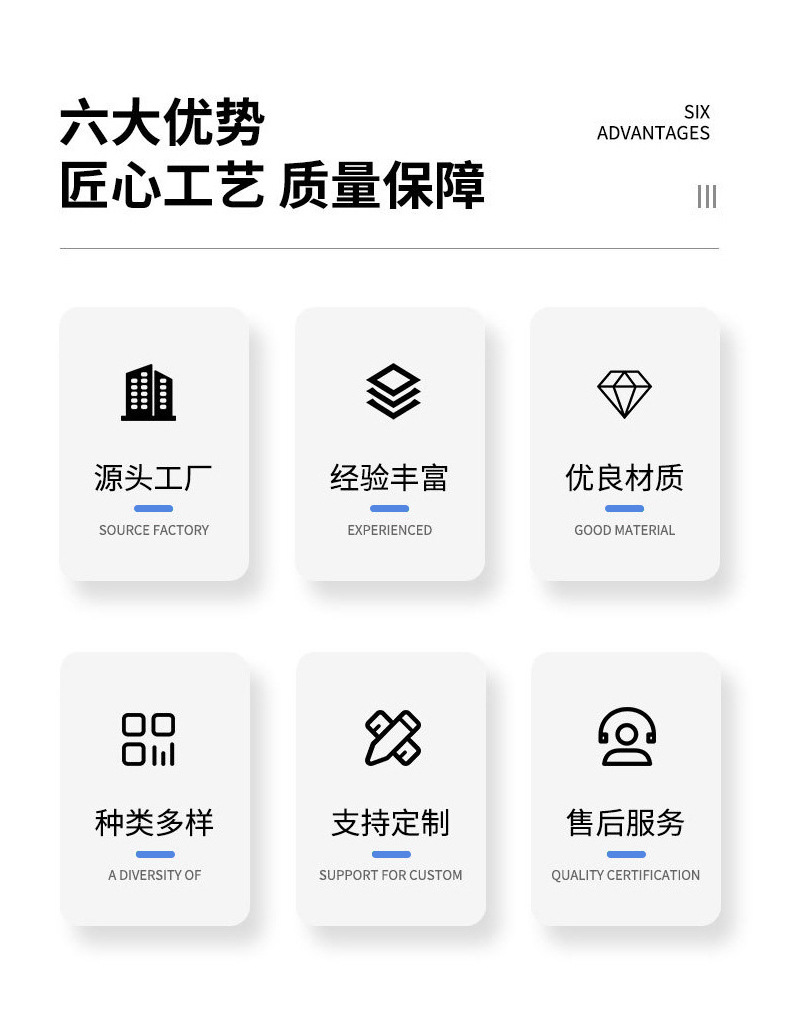 六大优势
匠心工艺 质量保障

SIX
ADVANTAGES

源头工厂
SOURCE FACTORY

经验丰富
EXPERIENCED

优良材质
GOOD MATERIAL

种类多样
A DIVERSITY OF

支持定制
SUPPORT FOR CUSTOM

售后服务
QUALITY CERTIFICATION