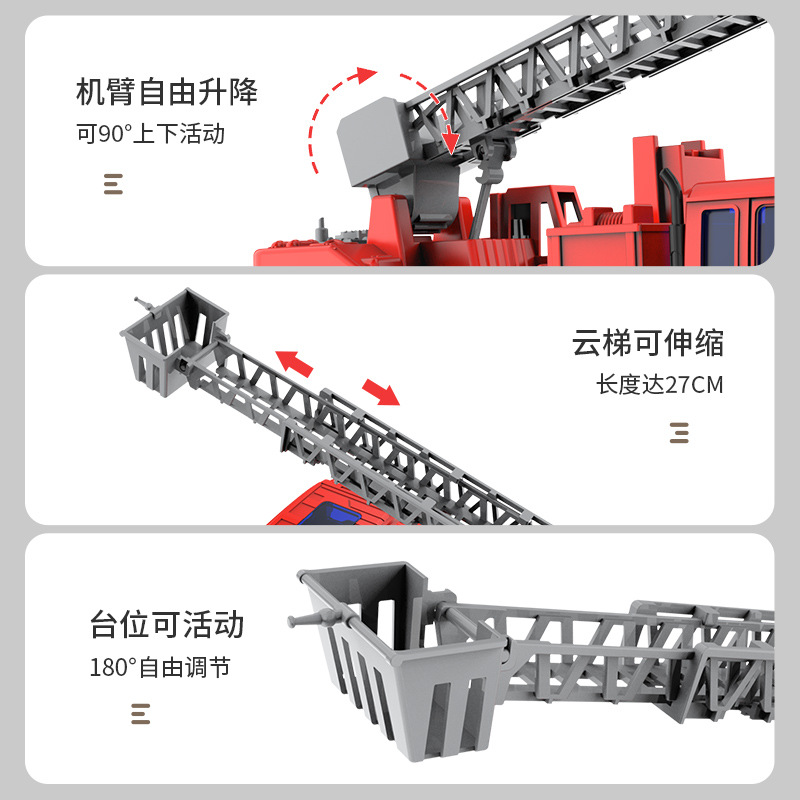 机臂自由升降
可90°上下活动

云梯可伸缩
长度达27CM

台位可活动
180°自由调节