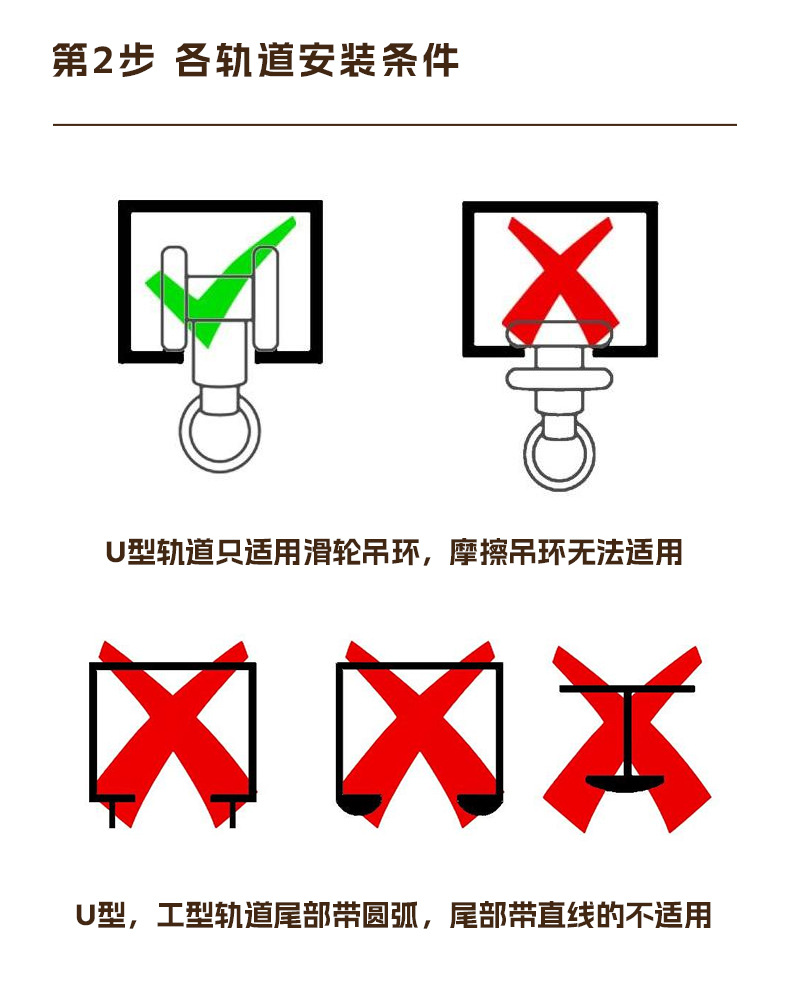 第2步 各轨道安装条件

U型轨道只适用滑轮吊环，摩擦吊环无法适用

U型，工型轨道尾部带圆弧，尾部带直线的不适用