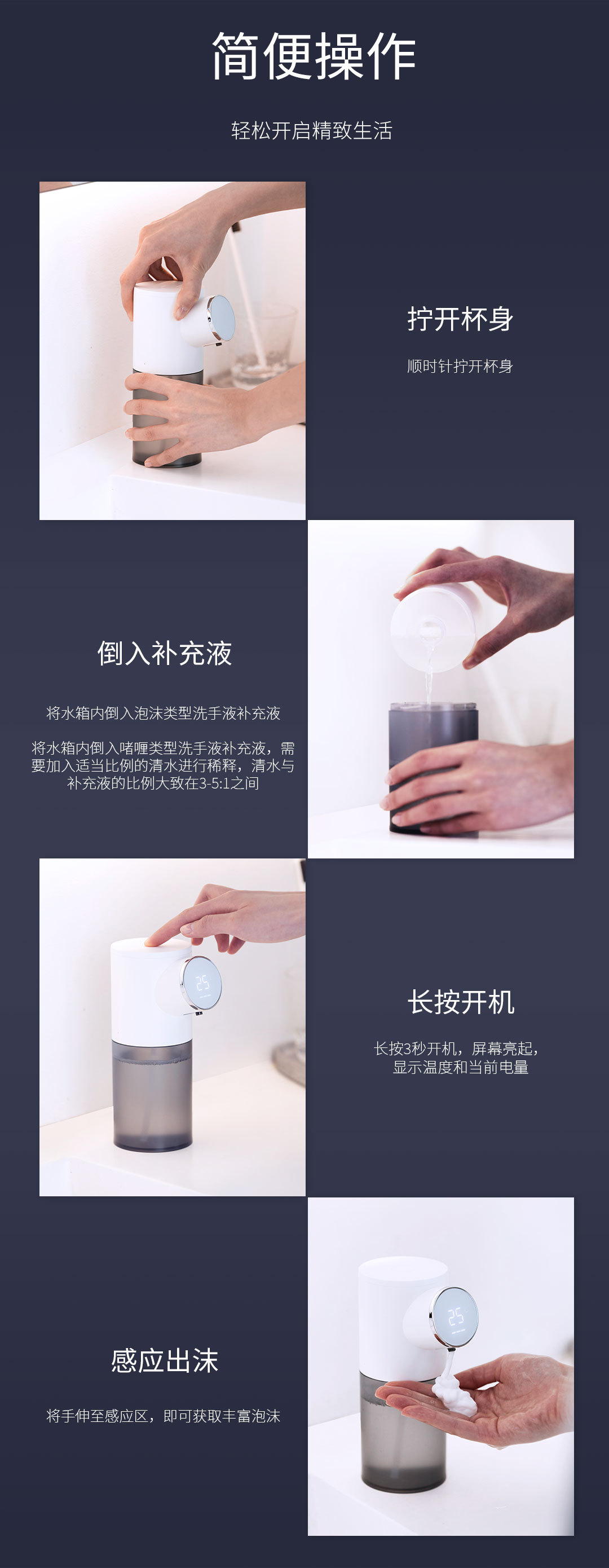 简便操作

轻松开启精致生活

拧开杯身

顺时针拧开杯身

倒入补充液

将水箱内倒入泡沫类型洗手液补充液

将水箱内倒入啫喱类型洗手液补充液，需要加入适当比例的清水进行稀释，清水与补充液的比例大致在3-5:1之间

25

长按开机

长按3秒开机，屏幕亮起，显示温度和当前电量

25

感应出沫

将手伸至感应区，即可获取丰富泡沫