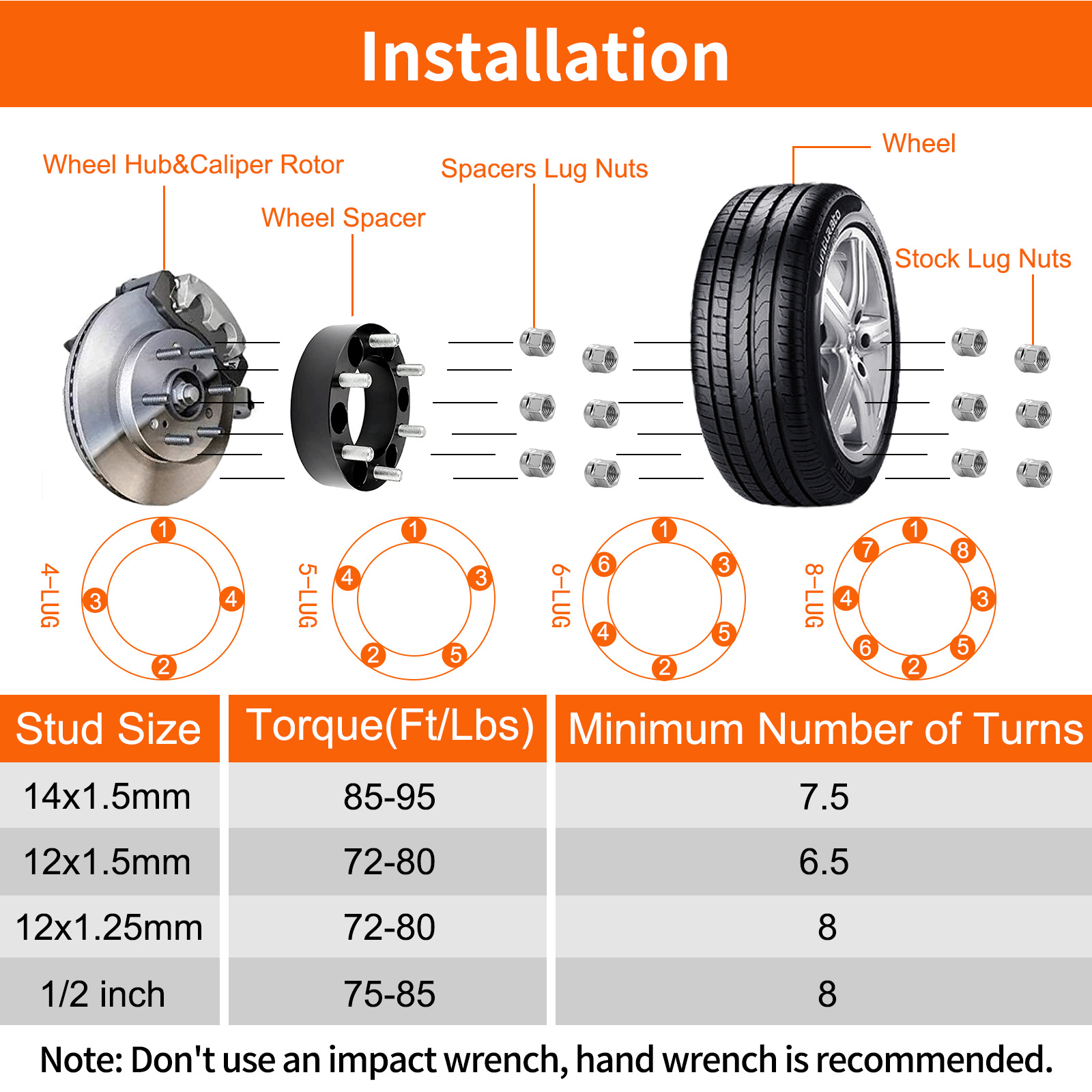 Installation

Wheel Hub&Caliper Rotor

Wheel Spacer

Spacers Lug Nuts

Wheel

Stock Lug Nuts

4-LUG
1
3
4
2

5-LUG
1
4
3
2
5

6-LUG
1
6
3
4
5
2

8-LUG
1
7
8
4
3
6
5
2

| Stud Size | Torque(Ft/Lbs) | Minimum Number of Turns |
|---|---|---|
| 14x1.5mm | 85-95 | 7.5 |
| 12x1.5mm | 72-80 | 6.5 |
| 12x1.25mm | 72-80 | 8 |
| 1/2 inch | 75-85 | 8 |

Note: Don't use an impact wrench, hand wrench is recommended.