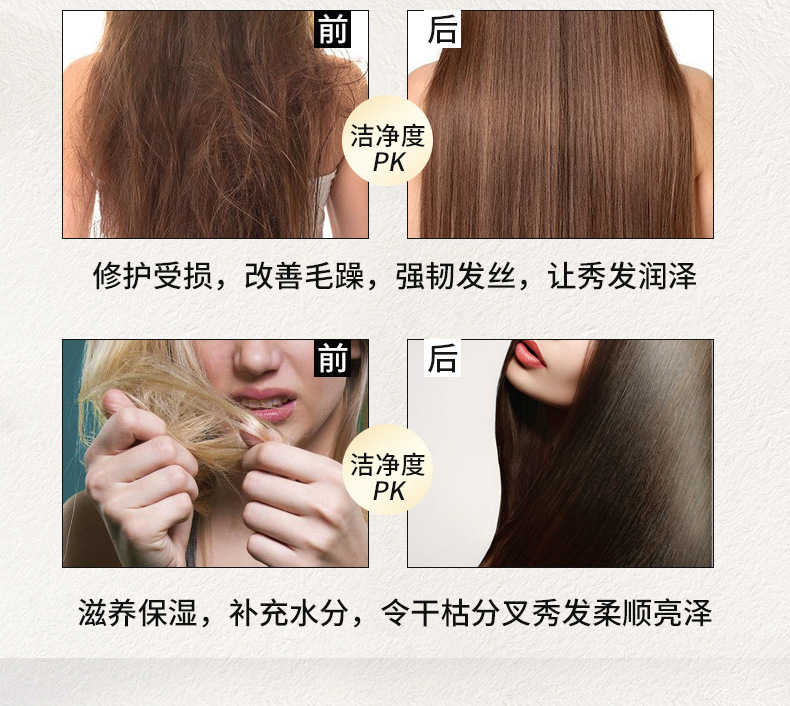 前

洁净度
PK

后

修护受损，改善毛躁，强韧发丝，让秀发润泽

前

洁净度
PK

后

滋养保湿，补充水分，令干枯分叉秀发柔顺亮泽