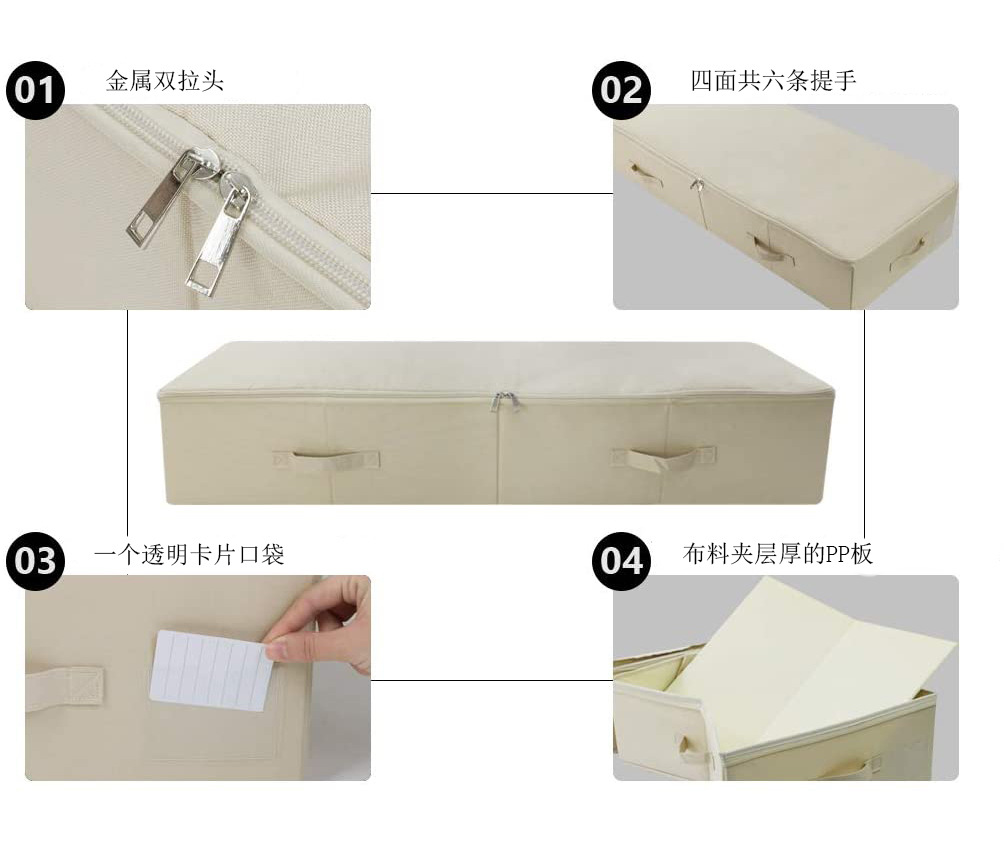 01 金属双拉头

02 四面共六条提手

03 一个透明卡片口袋

04 布料夹层厚的PP板