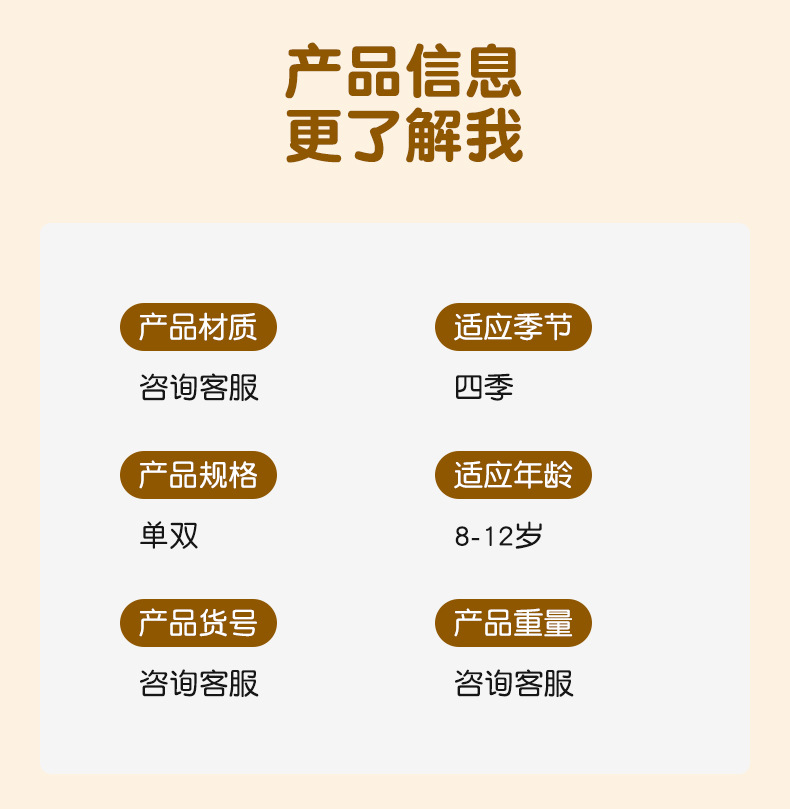 产品信息
更了解我

产品材质
咨询客服

产品规格
单双

产品货号
咨询客服

适应季节
四季

适应年龄
8-12岁

产品重量
咨询客服