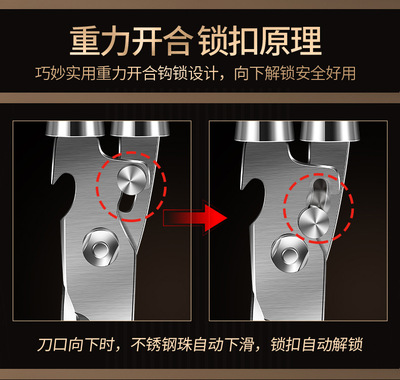 重力开合 锁扣原理

巧妙实用重力开合钩锁设计，向下解锁安全好用

刀口向下时，不锈钢珠自动下滑，锁扣自动解锁