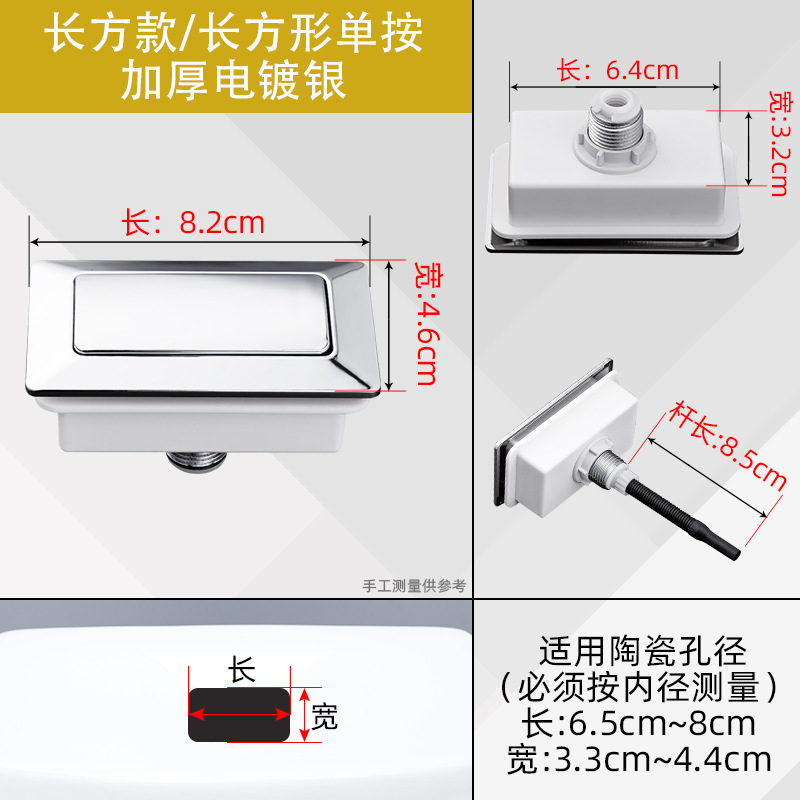 长方款/长方形单按
加厚电镀银

长：8.2cm

宽:4.6cm

长：6.4cm

宽:3.2cm

杆长:8.5cm

手工测量供参考

长

宽

适用陶瓷孔径
（必须按内径测量）
长:6.5cm~8cm
宽:3.3cm~4.4cm