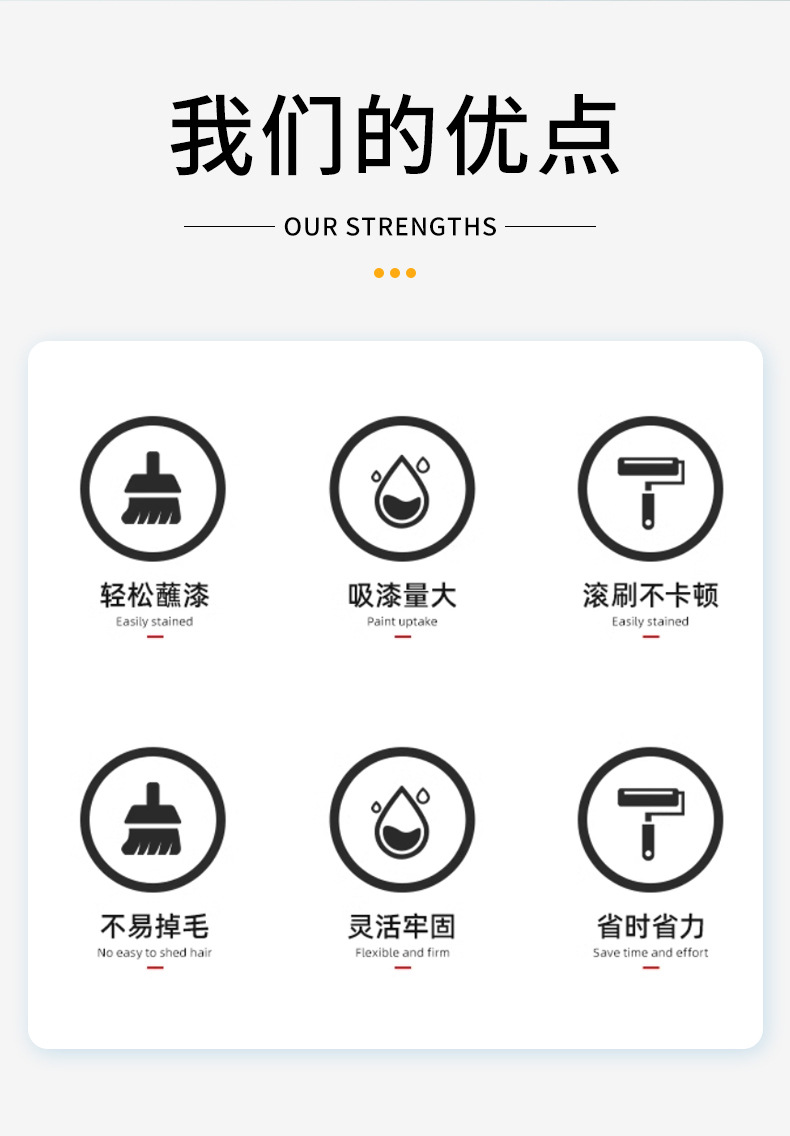 我们的优点

OUR STRENGTHS

轻松蘸漆
Easily stained

吸漆量大
Paint uptake

滚刷不卡顿
Easily stained

不易掉毛
No easy to shed hair

灵活牢固
Flexible and firm

省时省力
Save time and effort